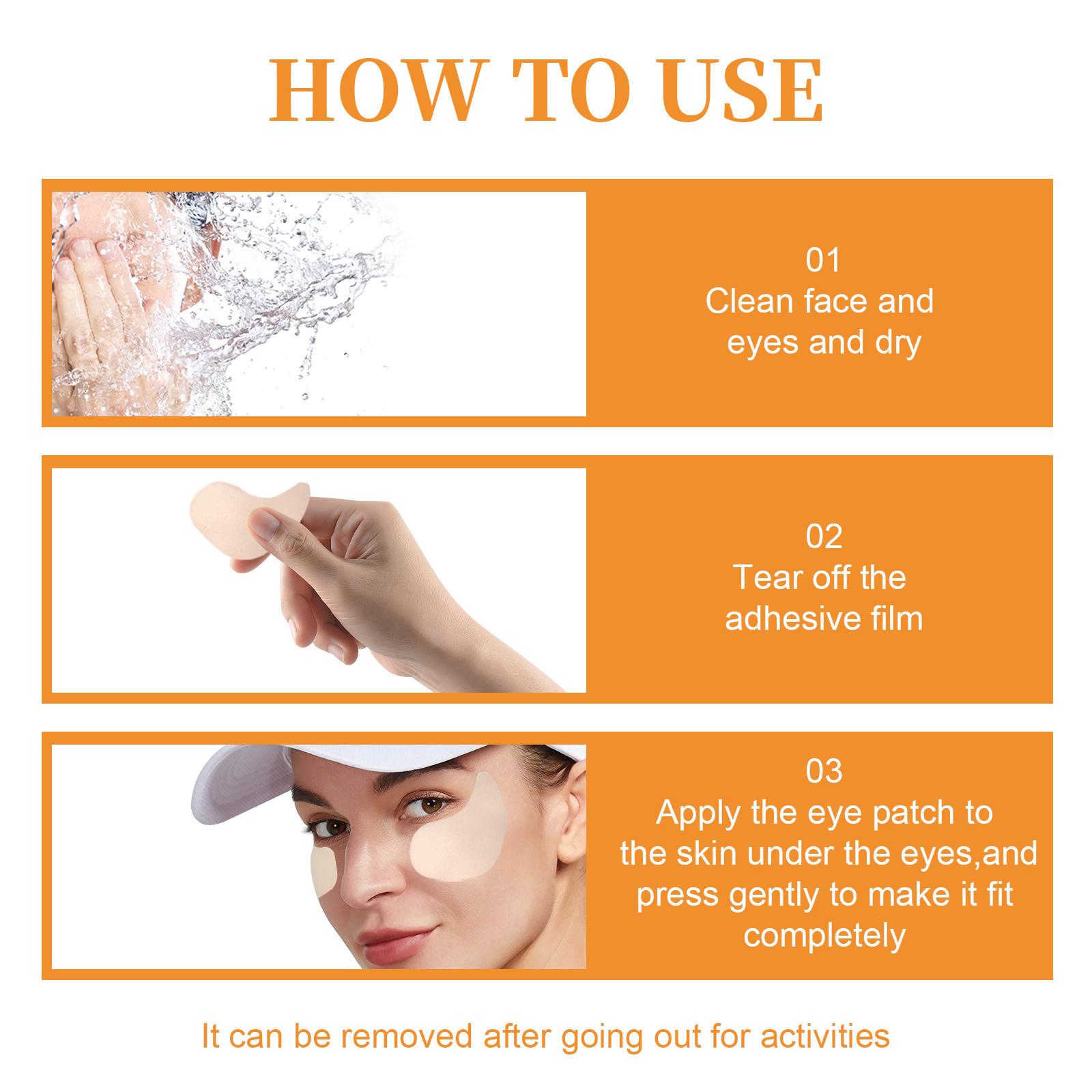 HOW TO USE

01
Clean face and eyes and dry

02
Tear off the adhesive film

03
Apply the eye patch to the skin under the eyes,and press gently to make it fit completely

It can be removed after going out for activities