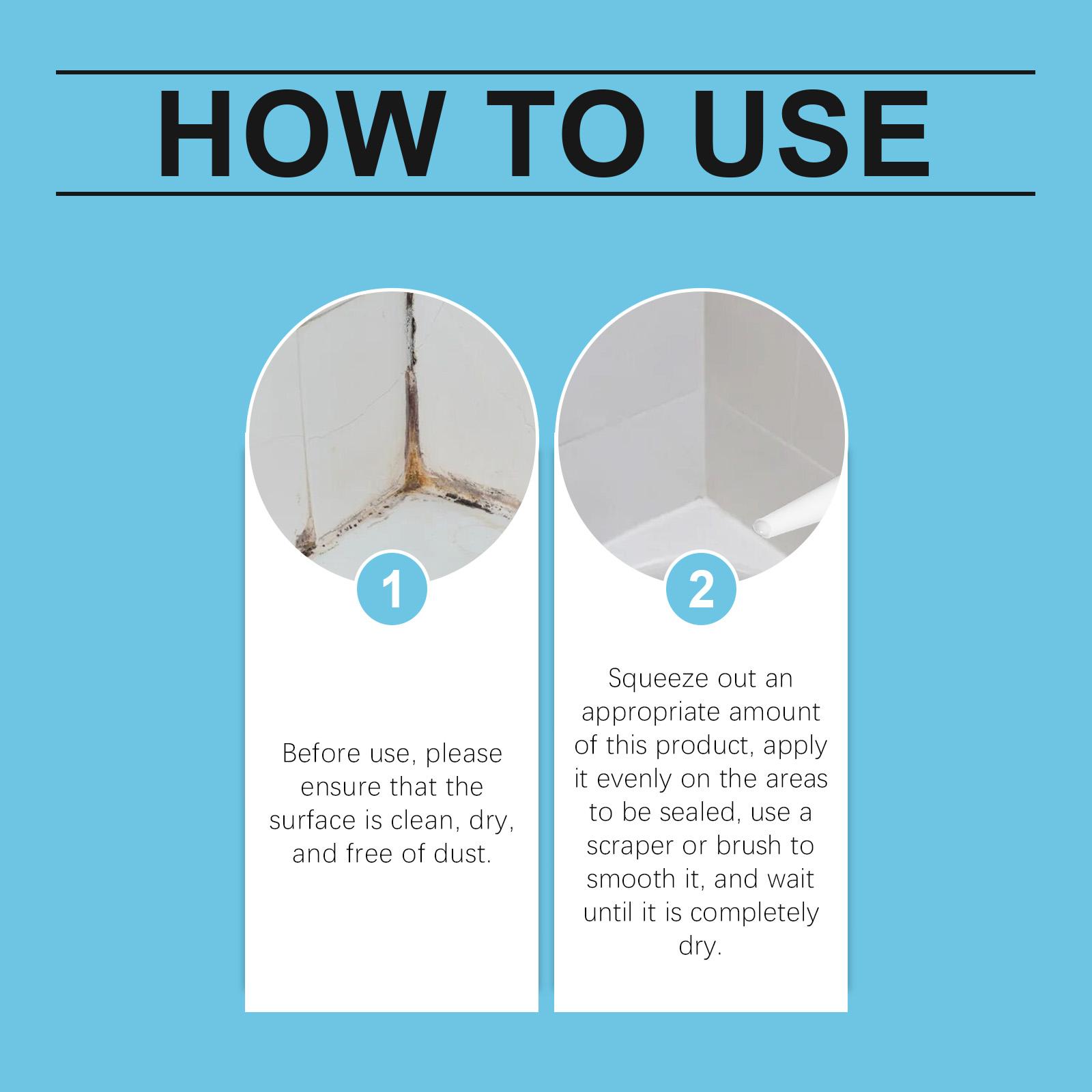 HOW TO USE

1

Before use, please ensure that the surface is clean, dry, and free of dust.

2

Squeeze out an appropriate amount of this product, apply it evenly on the areas to be sealed, use a scraper or brush to smooth it, and wait until it is completely dry.