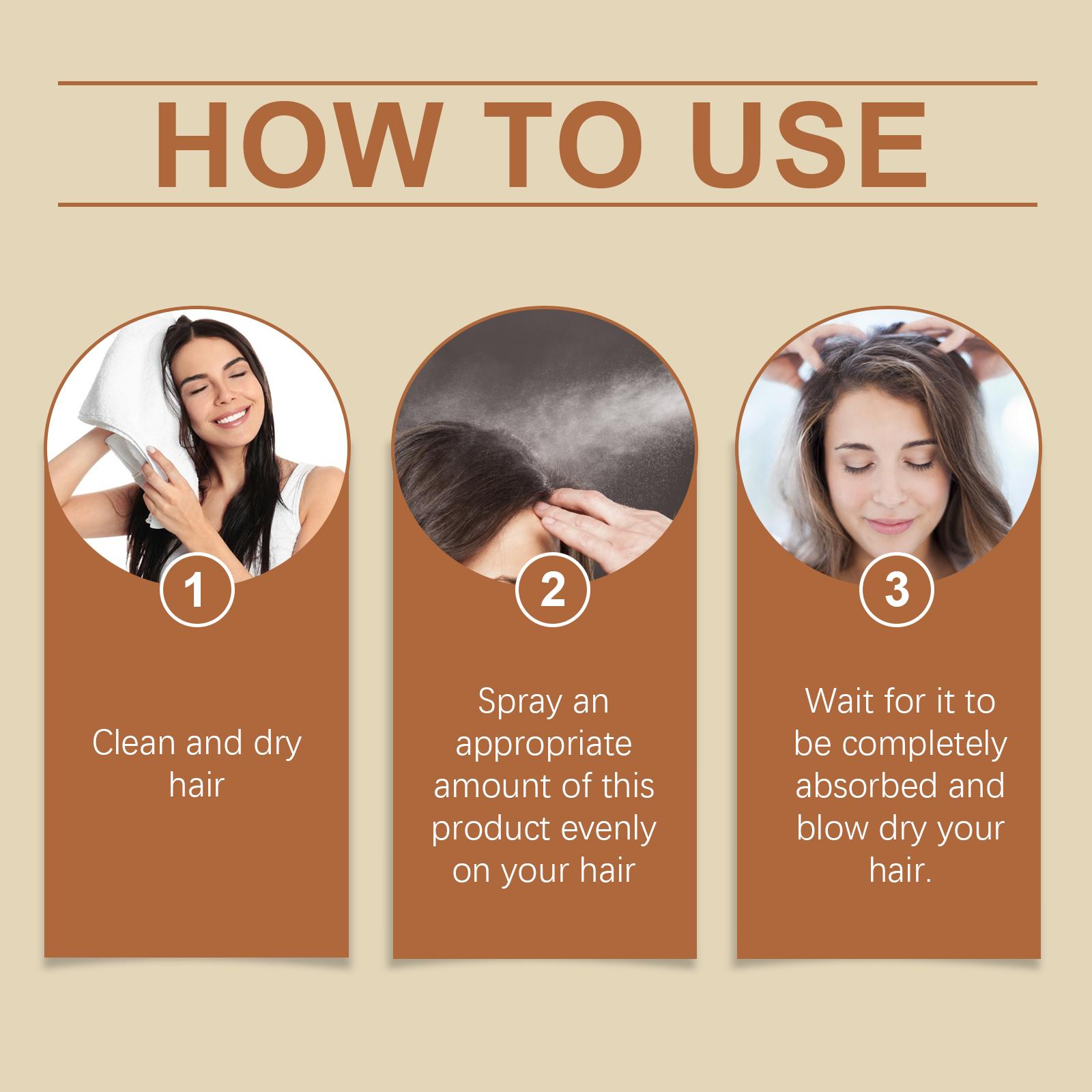 HOW TO USE

1

Clean and dry hair

2

Spray an appropriate amount of this product evenly on your hair

3

Wait for it to be completely absorbed and blow dry your hair.