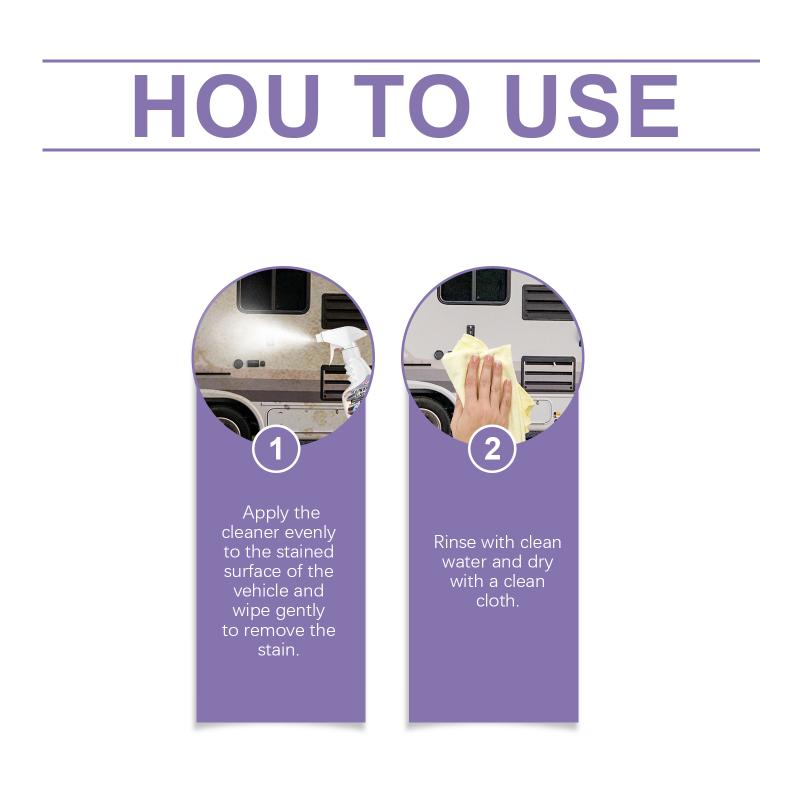 HOU TO USE

1

Apply the cleaner evenly to the stained surface of the vehicle and wipe gently to remove the stain.

2

Rinse with clean water and dry with a clean cloth.