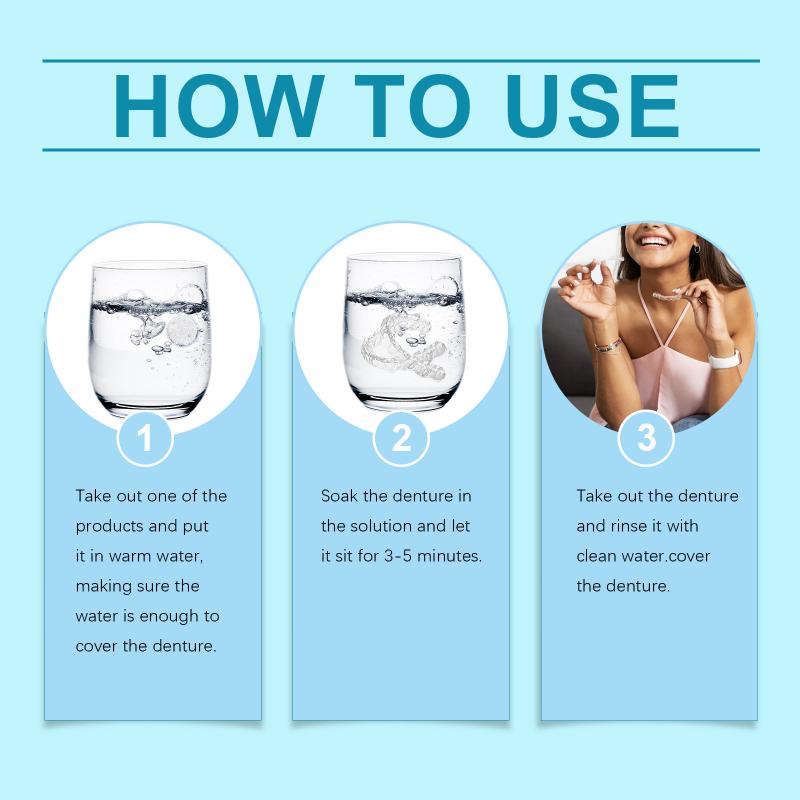 HOW TO USE

1

Take out one of the products and put it in warm water, making sure the water is enough to cover the denture.

2

Soak the denture in the solution and let it sit for 3-5 minutes.

3

Take out the denture and rinse it with clean water.cover the denture.