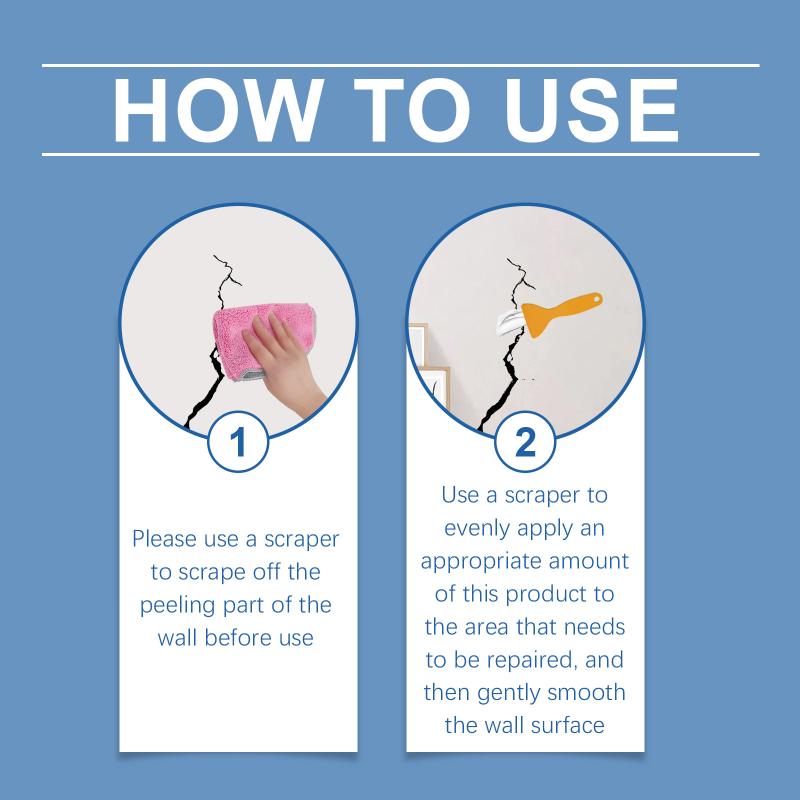 HOW TO USE

1

Please use a scraper to scrape off the peeling part of the wall before use

2

Use a scraper to evenly apply an appropriate amount of this product to the area that needs to be repaired, and then gently smooth the wall surface