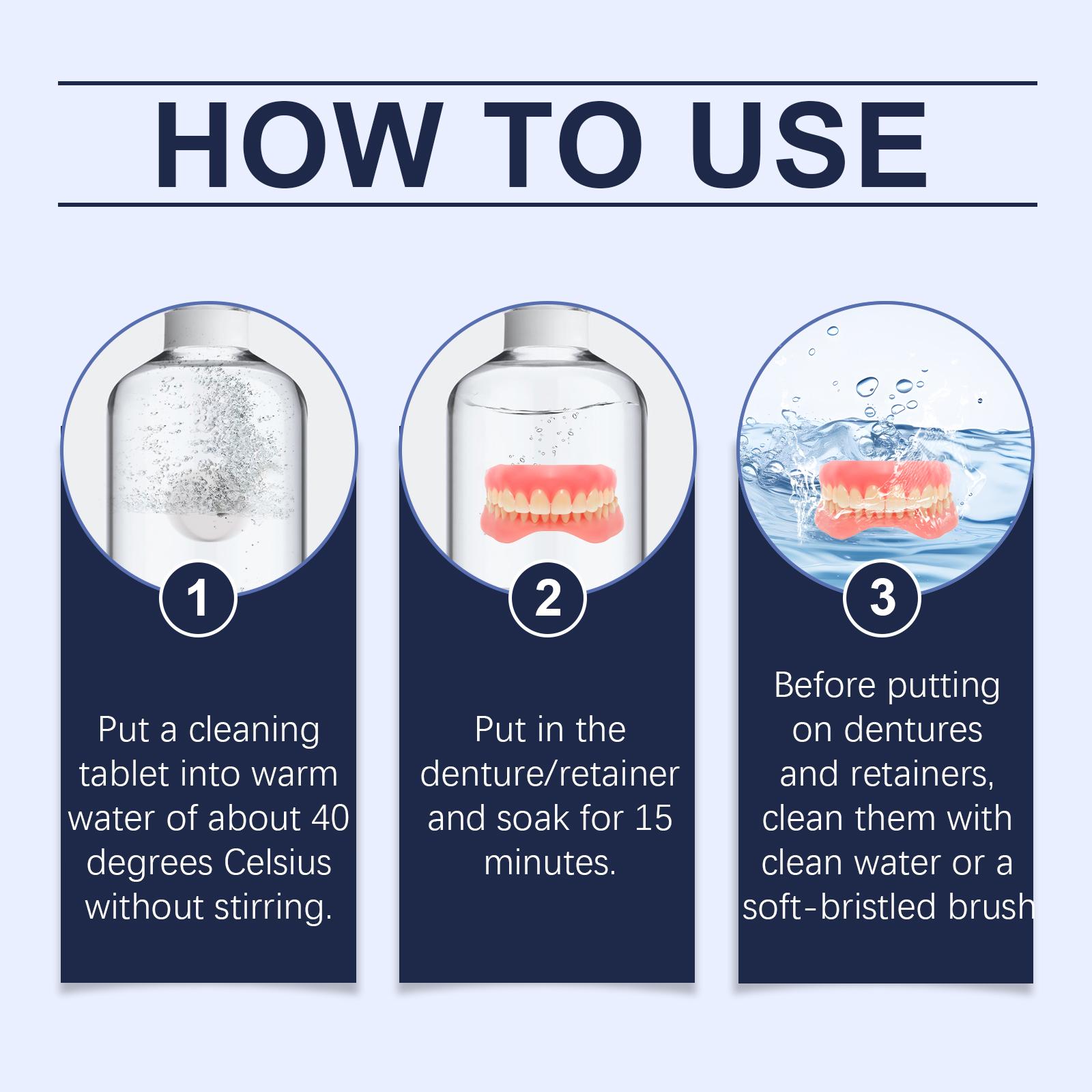 HOW TO USE

1

Put a cleaning tablet into warm water of about 40 degrees Celsius without stirring.

2

Put in the denture/retainer and soak for 15 minutes.

3

Before putting on dentures and retainers, clean them with clean water or a soft-bristled brush