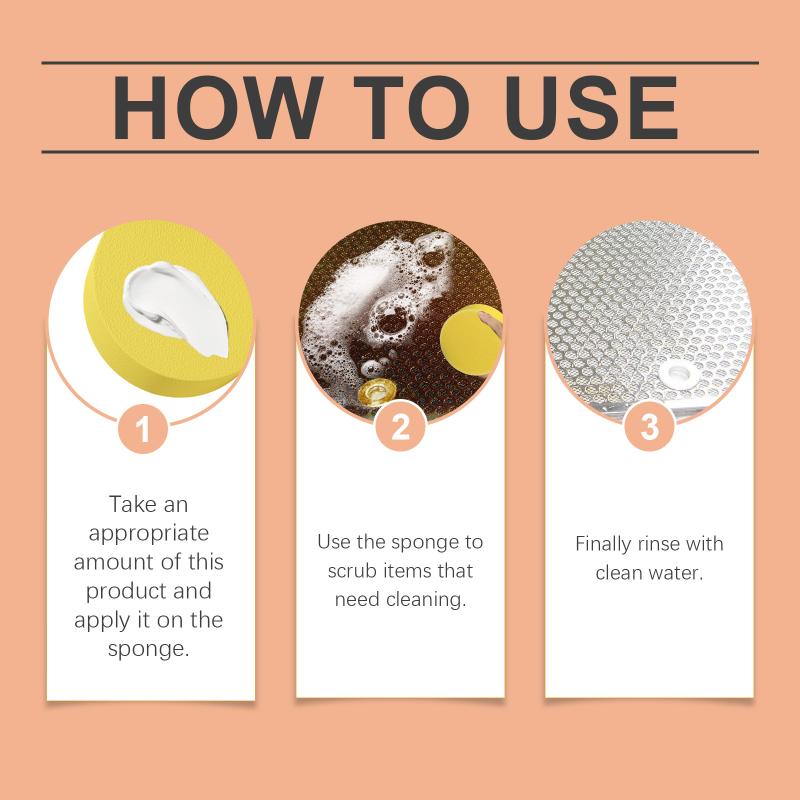 HOW TO USE

1

Take an appropriate amount of this product and apply it on the sponge.

2

Use the sponge to scrub items that need cleaning.

3

Finally rinse with clean water.