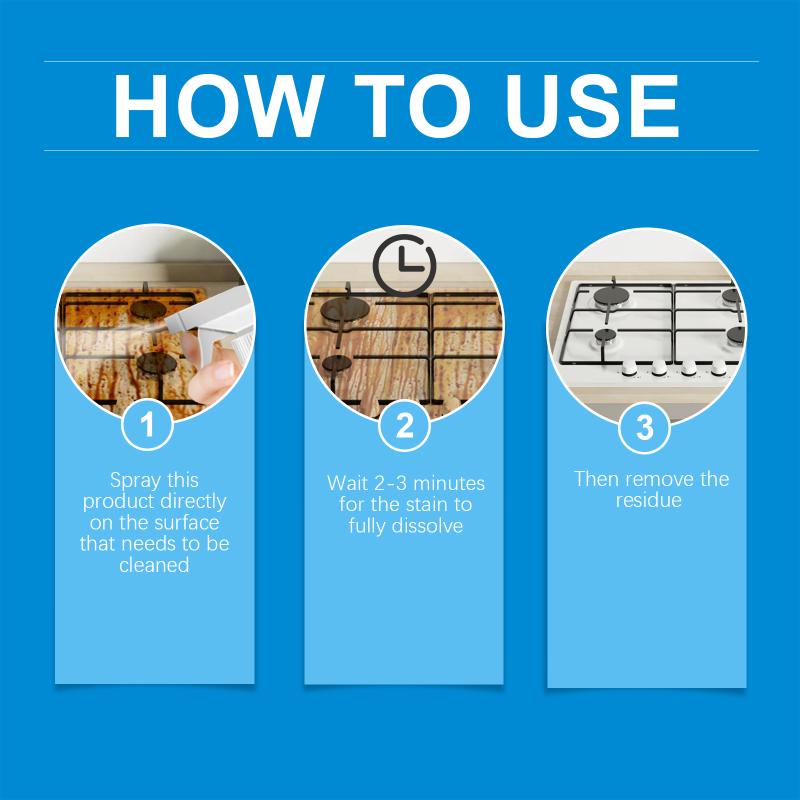 HOW TO USE

1

Spray this product directly on the surface that needs to be cleaned

2

Wait 2-3 minutes for the stain to fully dissolve

3

Then remove the residue