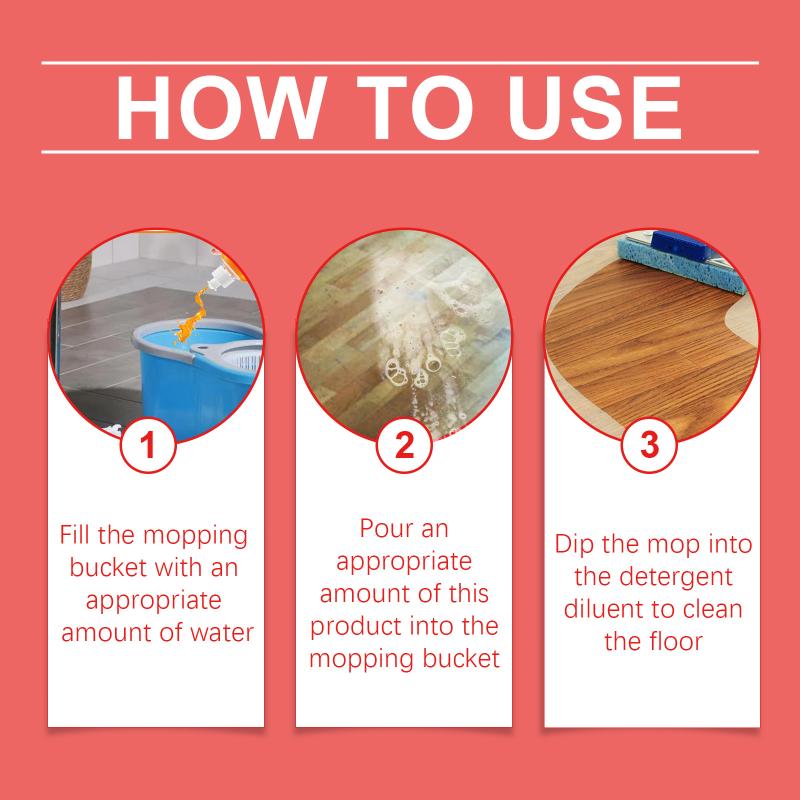 HOW TO USE

1

Fill the mopping bucket with an appropriate amount of water

2

Pour an appropriate amount of this product into the mopping bucket

3

Dip the mop into the detergent diluent to clean the floor