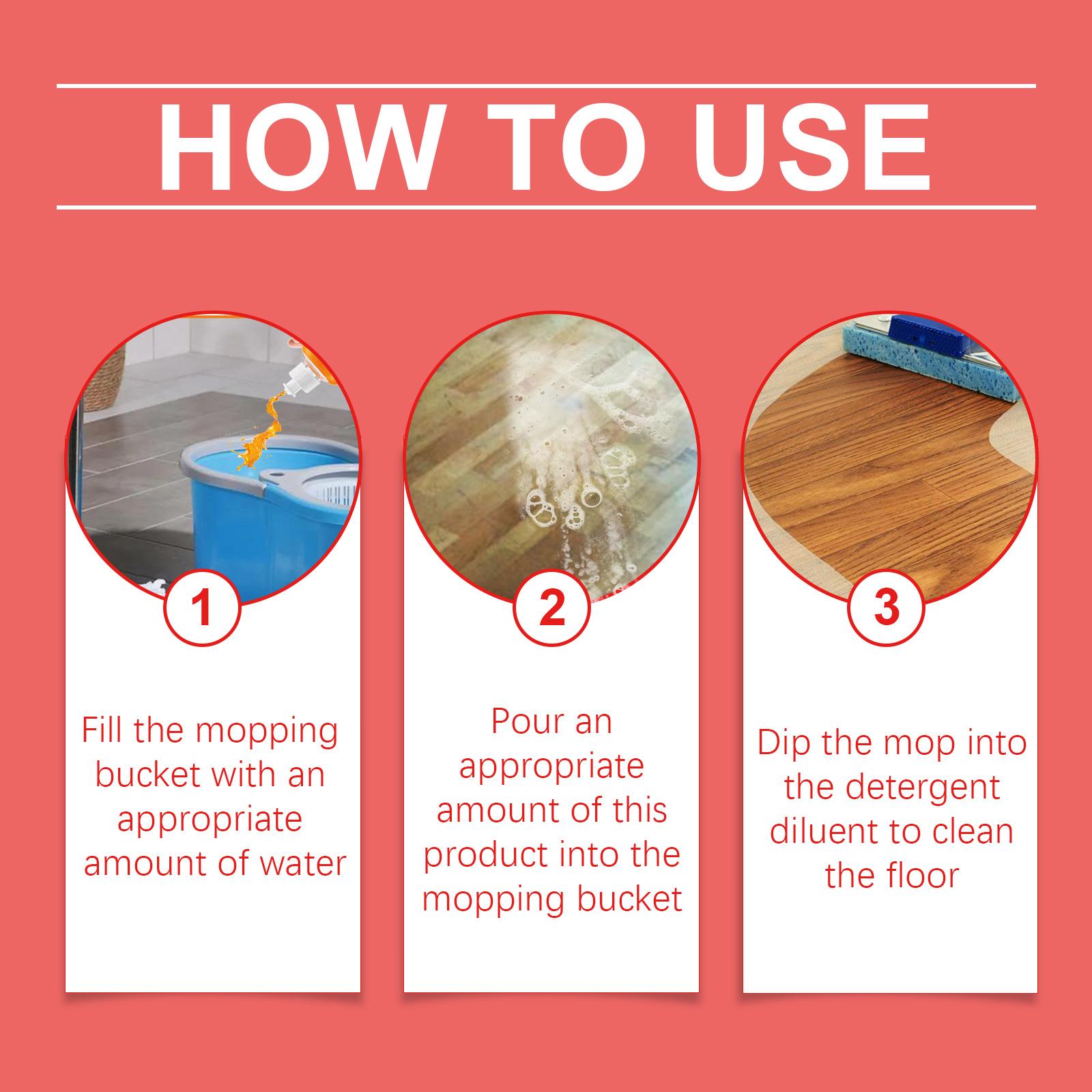 HOW TO USE

1

Fill the mopping bucket with an appropriate amount of water

2

Pour an appropriate amount of this product into the mopping bucket

3

Dip the mop into the detergent diluent to clean the floor