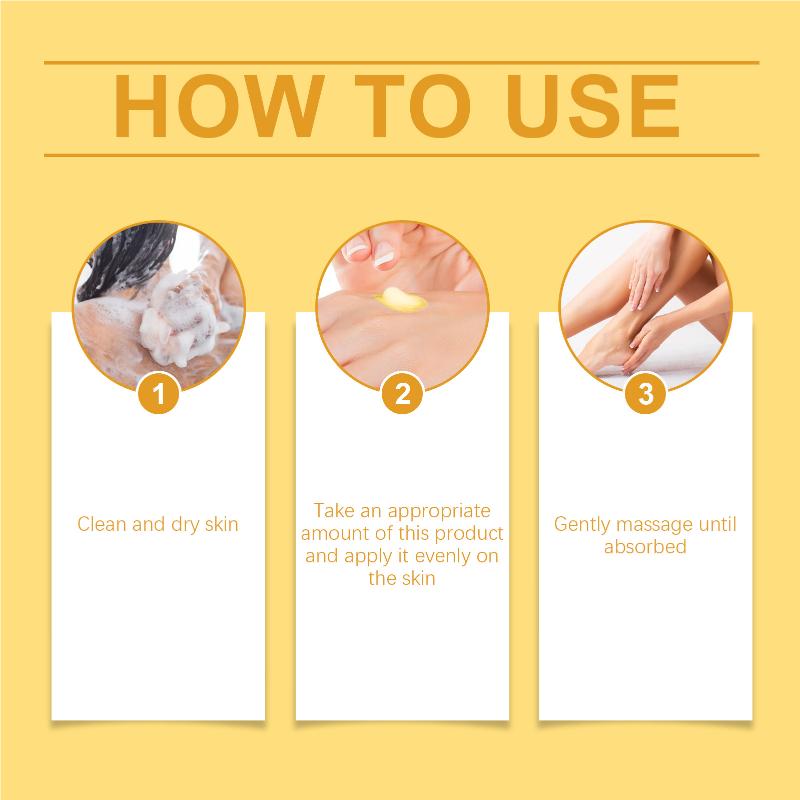 HOW TO USE

1

Clean and dry skin

2

Take an appropriate amount of this product and apply it evenly on the skin

3

Gently massage until absorbed