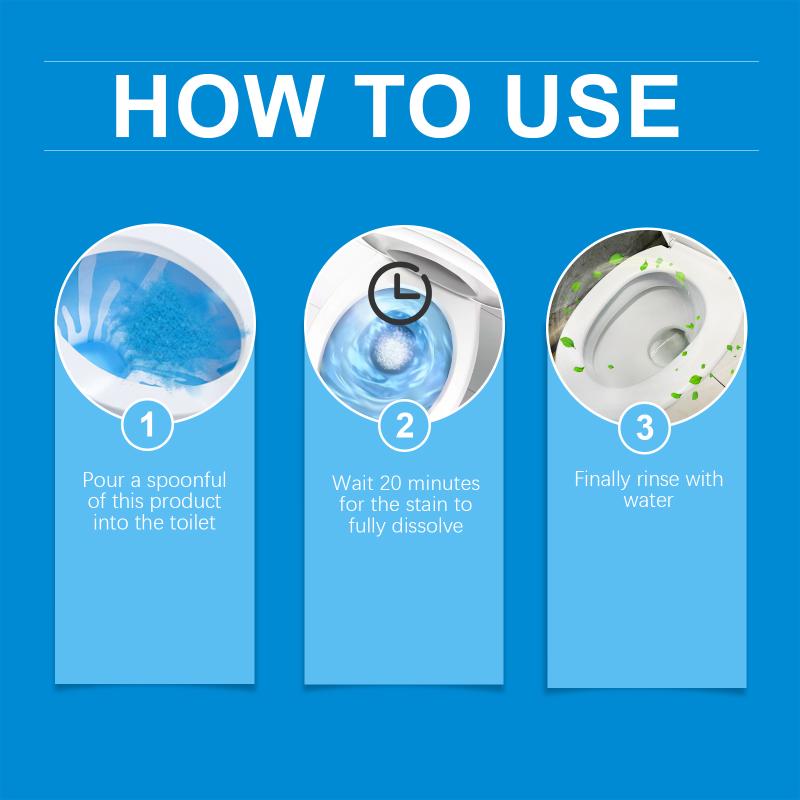 HOW TO USE

1

Pour a spoonful of this product into the toilet

2

Wait 20 minutes for the stain to fully dissolve

3

Finally rinse with water