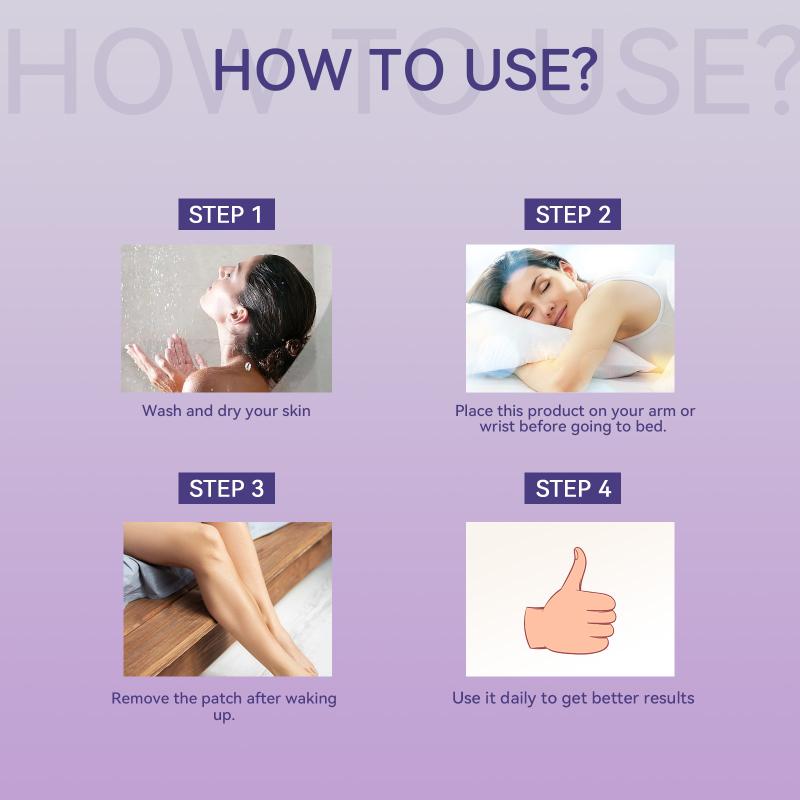 HOW TO USE?

HOW TO USE?

STEP 1

Wash and dry your skin

STEP 2

Place this product on your arm or wrist before going to bed.

STEP 3

Remove the patch after waking up.

STEP 4

Use it daily to get better results