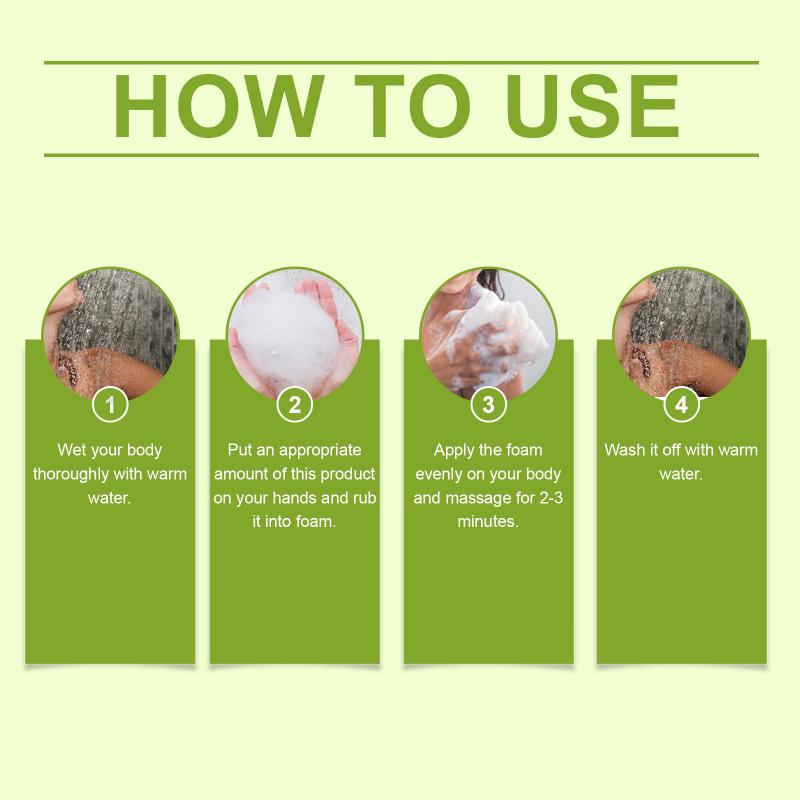 HOW TO USE

1

Wet your body thoroughly with warm water.

2

Put an appropriate amount of this product on your hands and rub it into foam.

3

Apply the foam evenly on your body and massage for 2-3 minutes.

4

Wash it off with warm water.