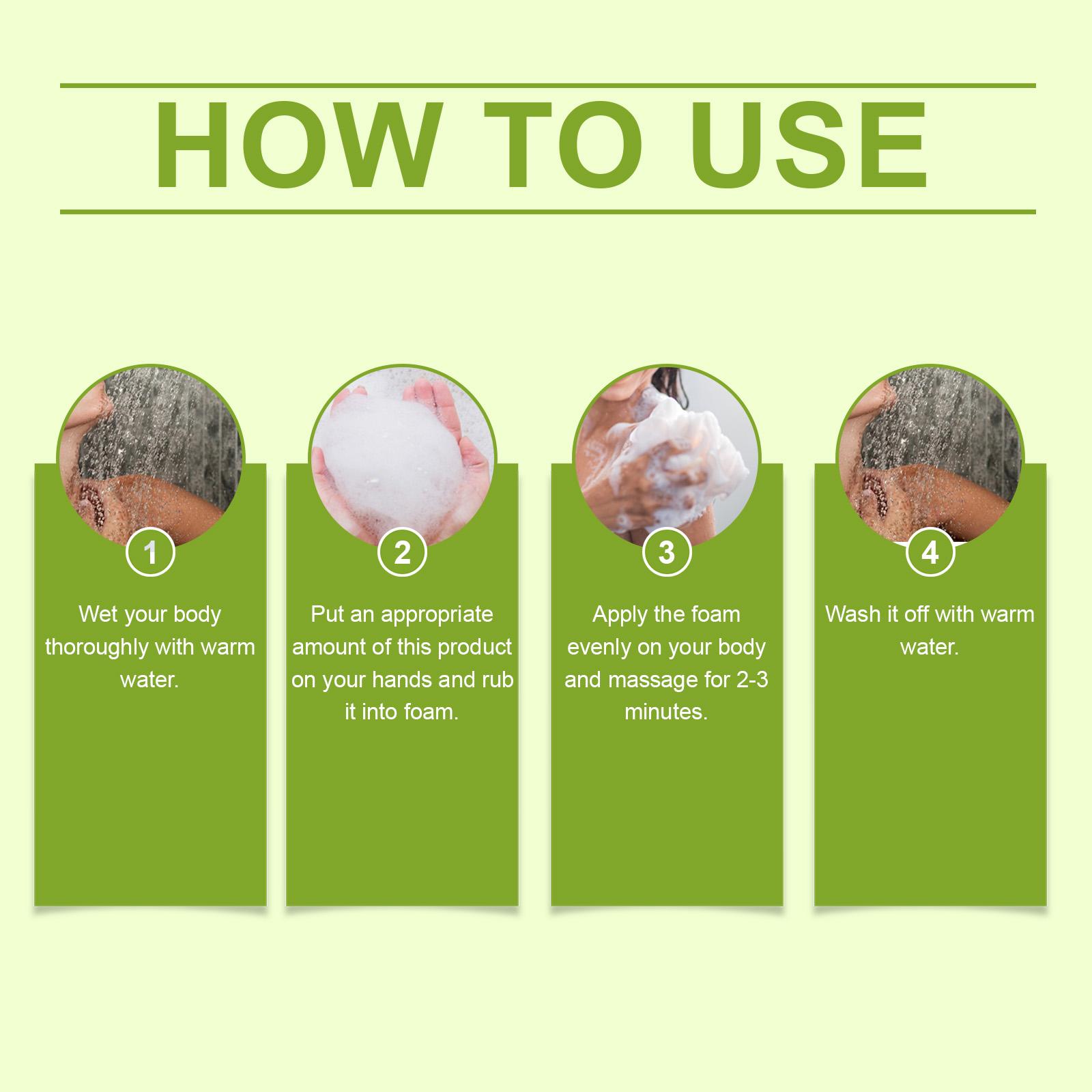 HOW TO USE

1

Wet your body thoroughly with warm water.

2

Put an appropriate amount of this product on your hands and rub it into foam.

3

Apply the foam evenly on your body and massage for 2-3 minutes.

4

Wash it off with warm water.