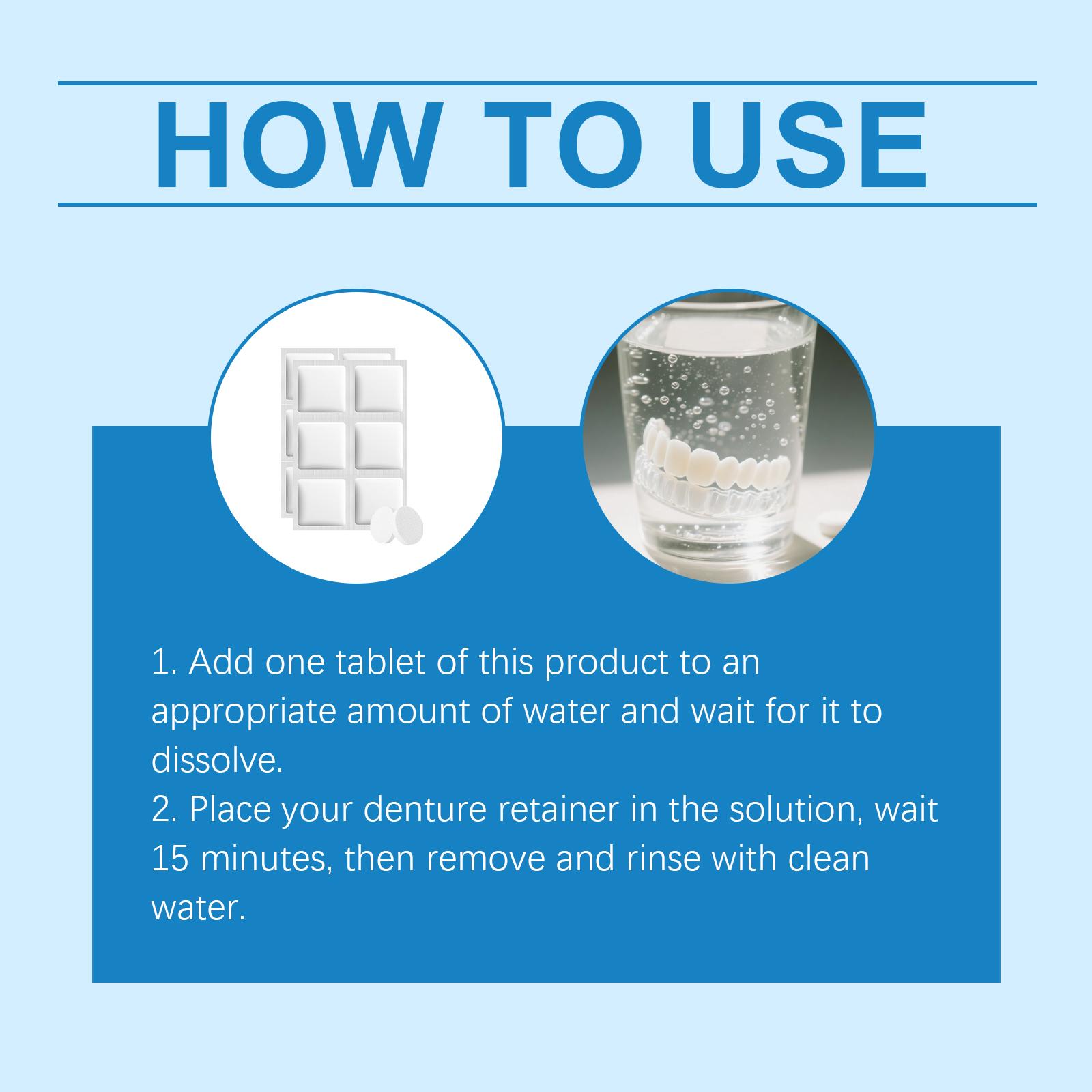 HOW TO USE

1. Add one tablet of this product to an appropriate amount of water and wait for it to dissolve.
2. Place your denture retainer in the solution, wait 15 minutes, then remove and rinse with clean water.