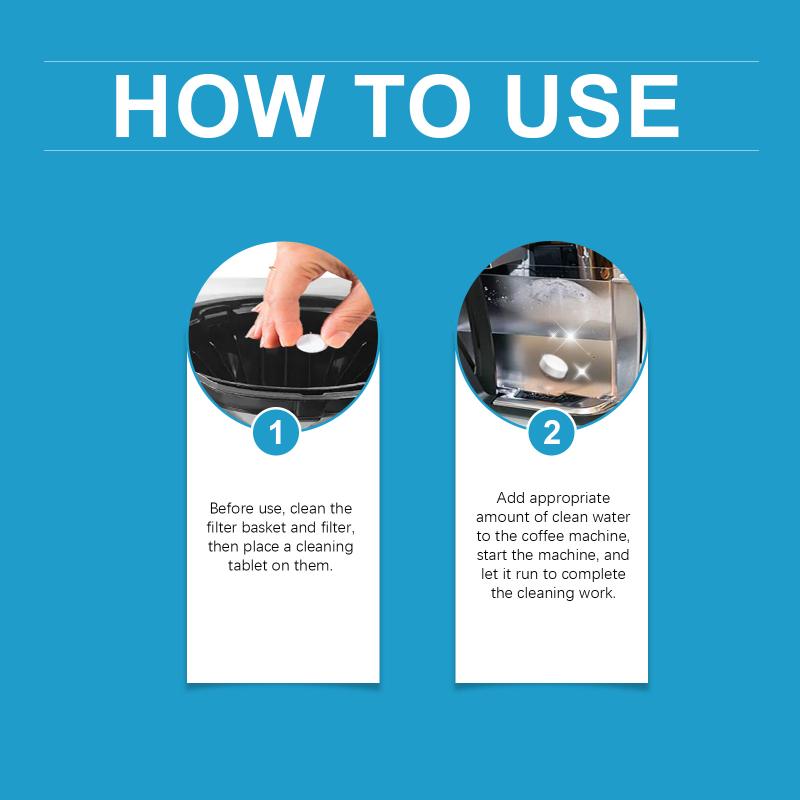 HOW TO USE

1

Before use, clean the filter basket and filter, then place a cleaning tablet on them.

2

Add appropriate amount of clean water to the coffee machine, start the machine, and let it run to complete the cleaning work.