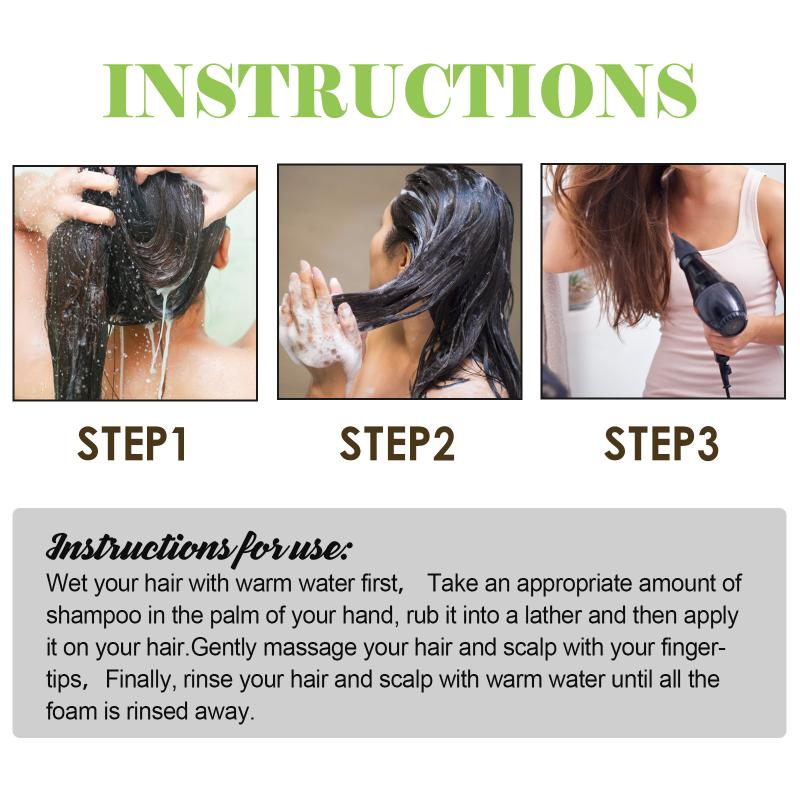 INSTRUCTIONS

STEP1

STEP2

STEP3

Instructions for use:
Wet your hair with warm water first, Take an appropriate amount of shampoo in the palm of your hand, rub it into a lather and then apply it on your hair.Gently massage your hair and scalp with your fingertips, Finally, rinse your hair and scalp with warm water until all the foam is rinsed away.