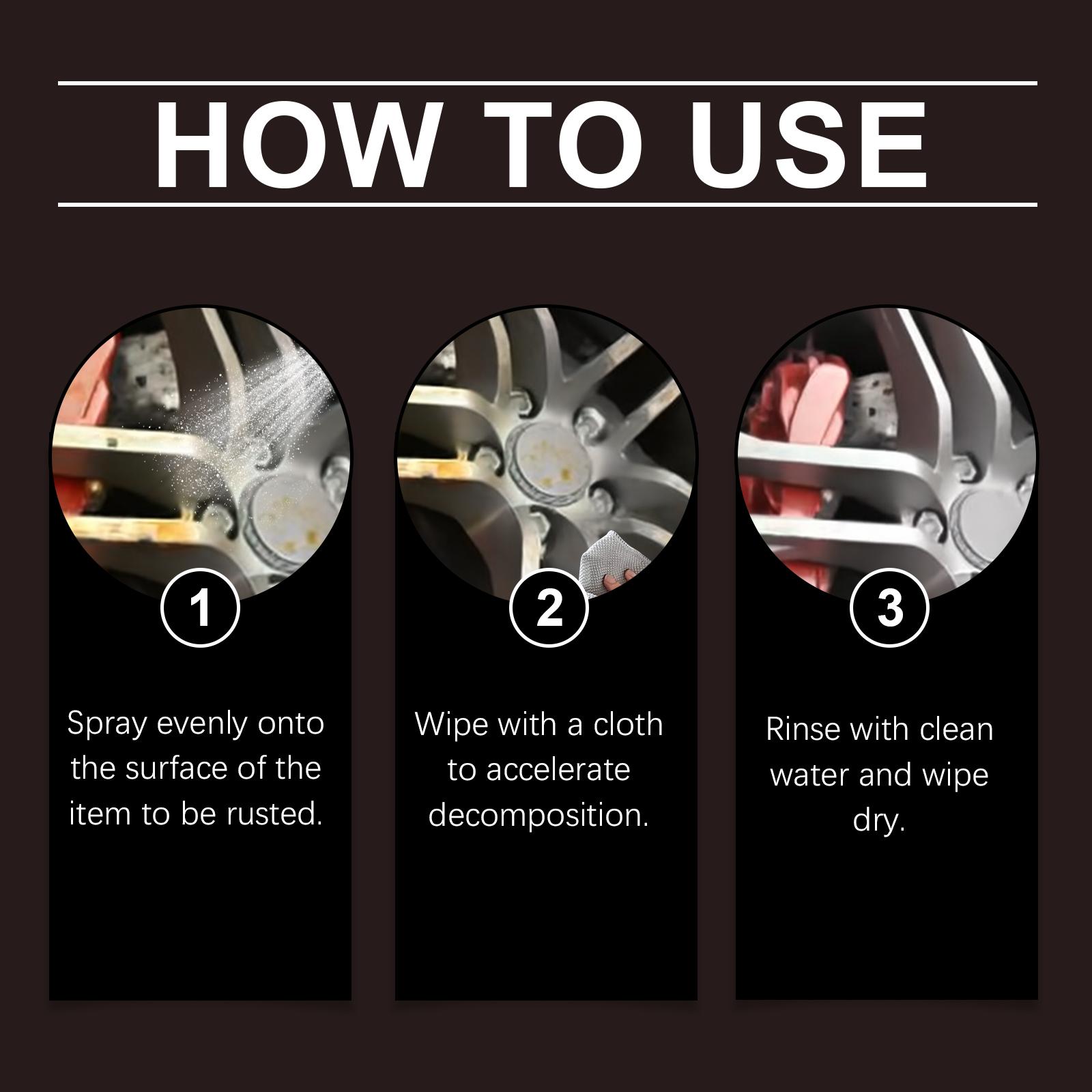 HOW TO USE

1

Spray evenly onto the surface of the item to be rusted.

2

Wipe with a cloth to accelerate decomposition.

3

Rinse with clean water and wipe dry.