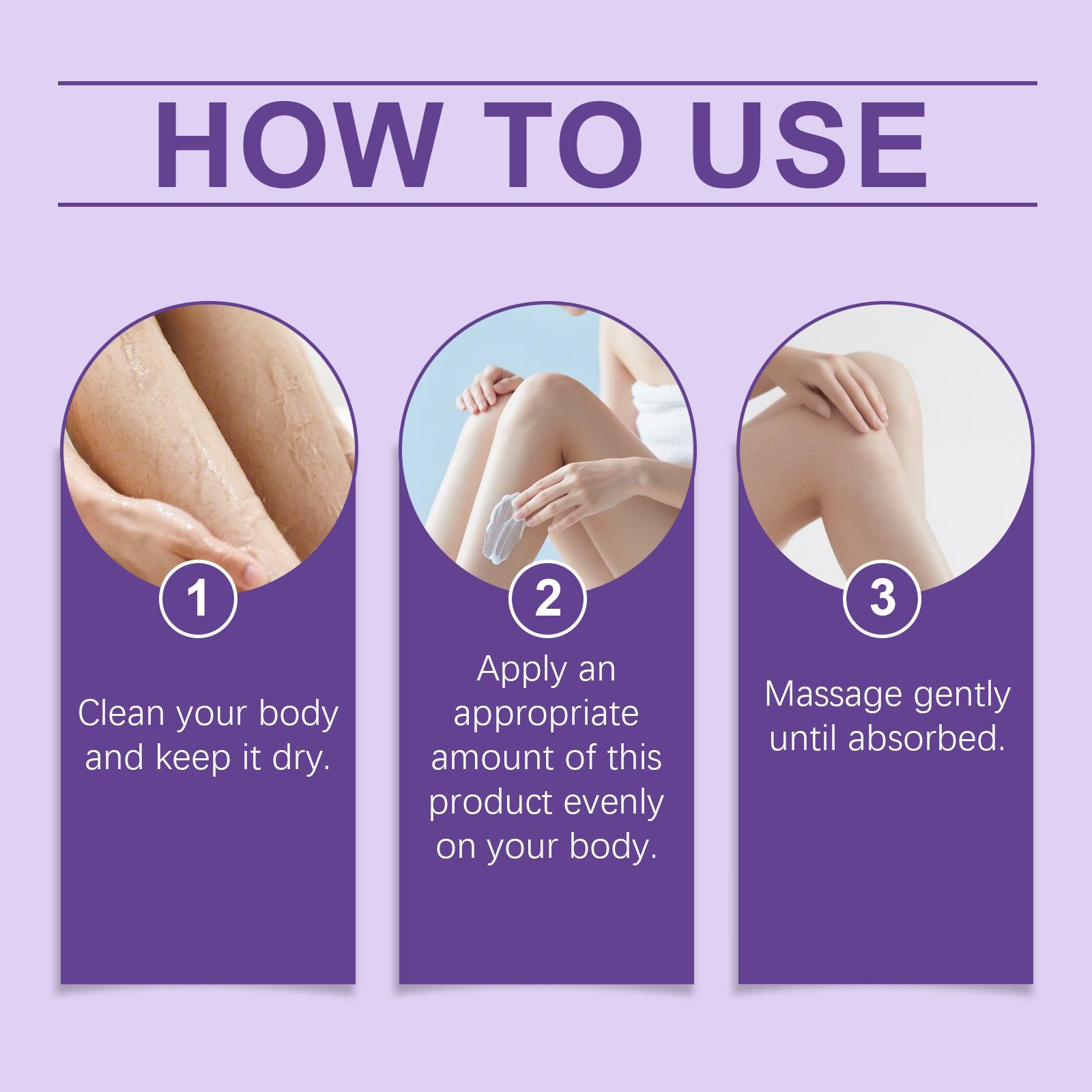 HOW TO USE

1

Clean your body and keep it dry.

2

Apply an appropriate amount of this product evenly on your body.

3

Massage gently until absorbed.