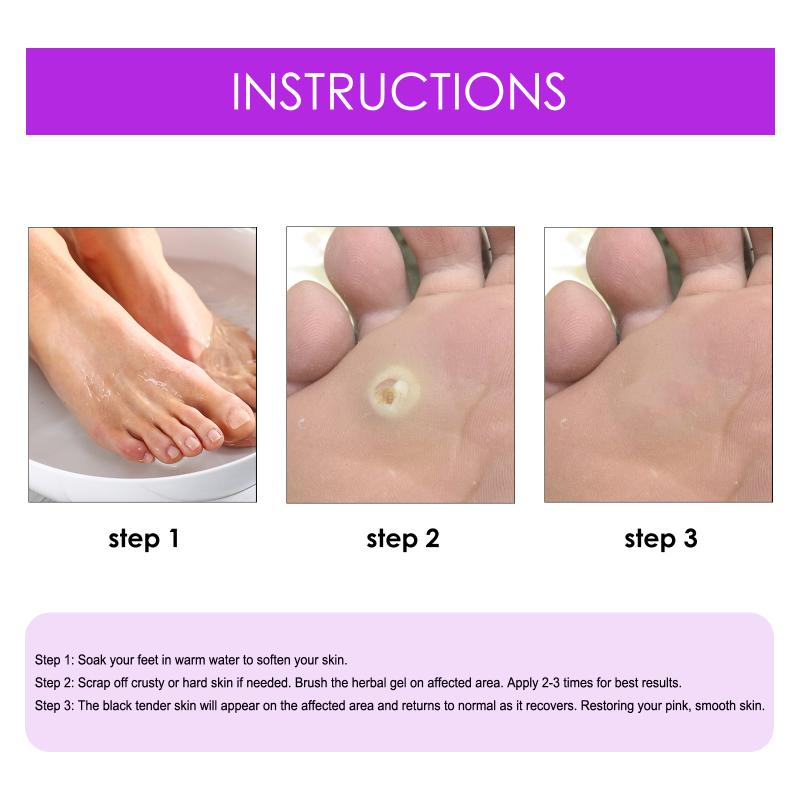 INSTRUCTIONS

step 1

step 2

step 3

Step 1: Soak your feet in warm water to soften your skin.
Step 2: Scrap off crusty or hard skin if needed. Brush the herbal gel on affected area. Apply 2-3 times for best results.
Step 3: The black tender skin will appear on the affected area and returns to normal as it recovers. Restoring your pink, smooth skin.