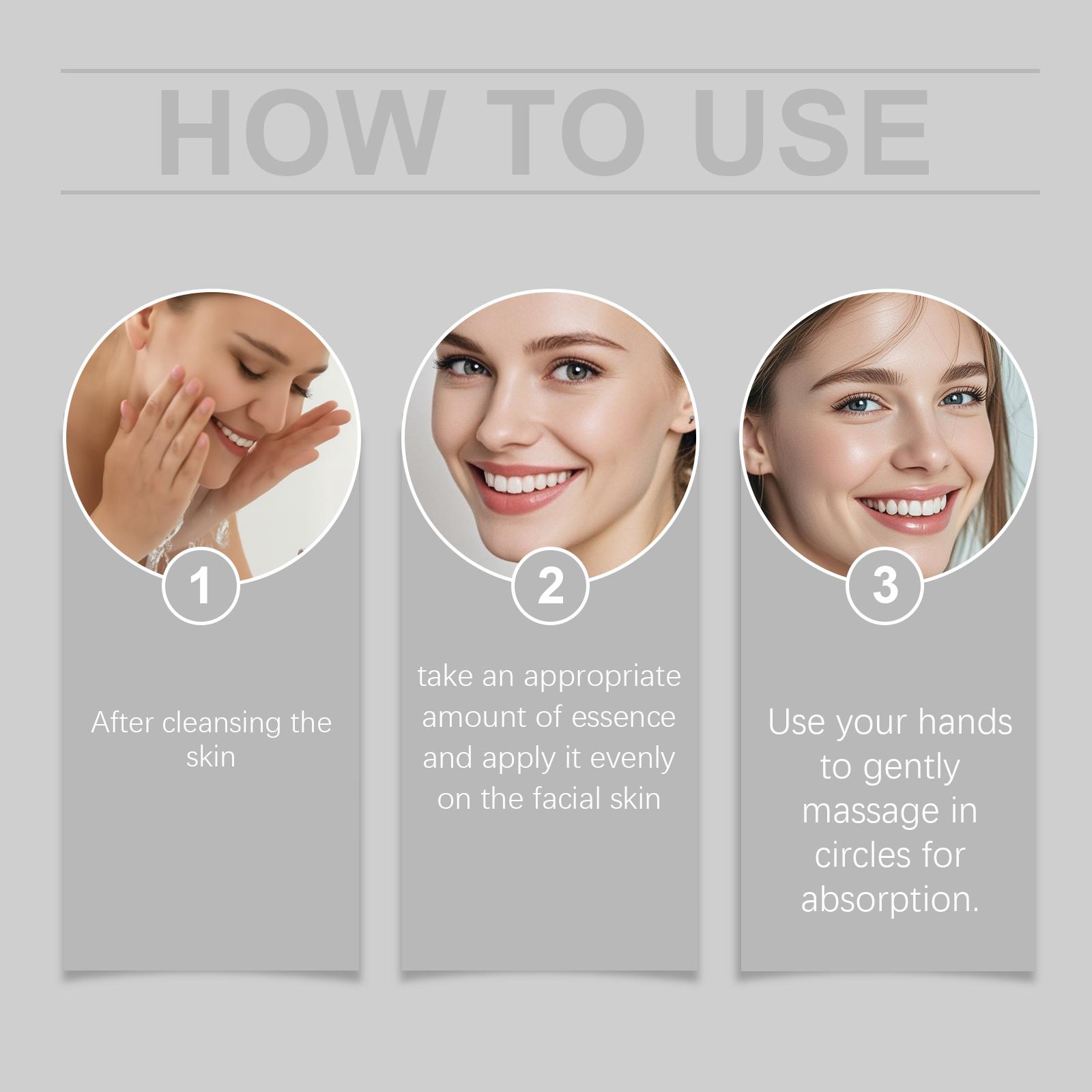 HOW TO USE

1

After cleansing the skin

2

take an appropriate amount of essence and apply it evenly on the facial skin

3

Use your hands to gently massage in circles for absorption.