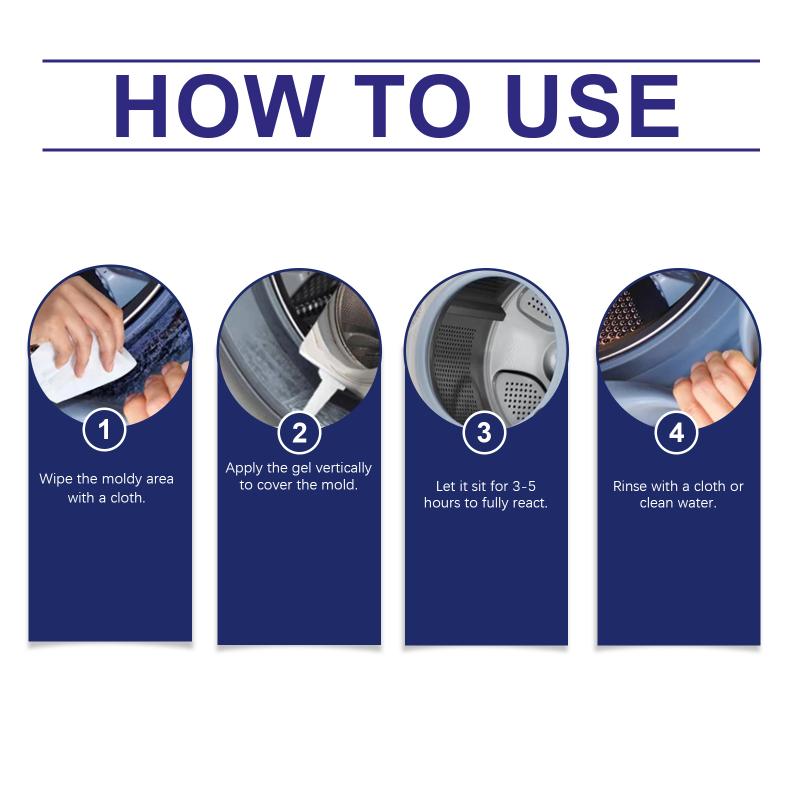 HOW TO USE

1
Wipe the moldy area with a cloth.

2
Apply the gel vertically to cover the mold.

3
Let it sit for 3-5 hours to fully react.

4
Rinse with a cloth or clean water.