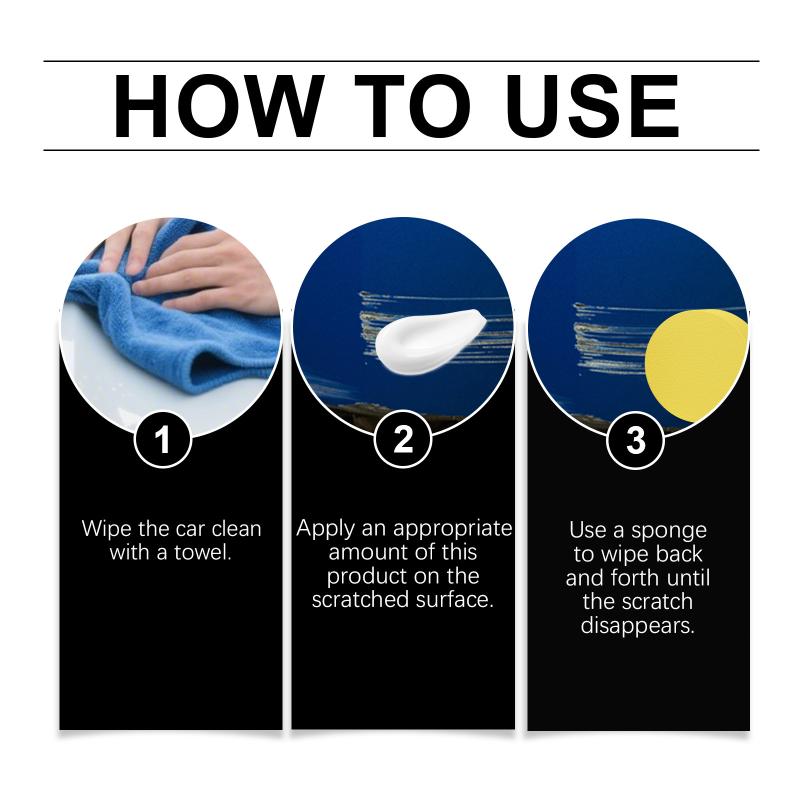 HOW TO USE

1

Wipe the car clean with a towel.

2

Apply an appropriate amount of this product on the scratched surface.

3

Use a sponge to wipe back and forth until the scratch disappears.