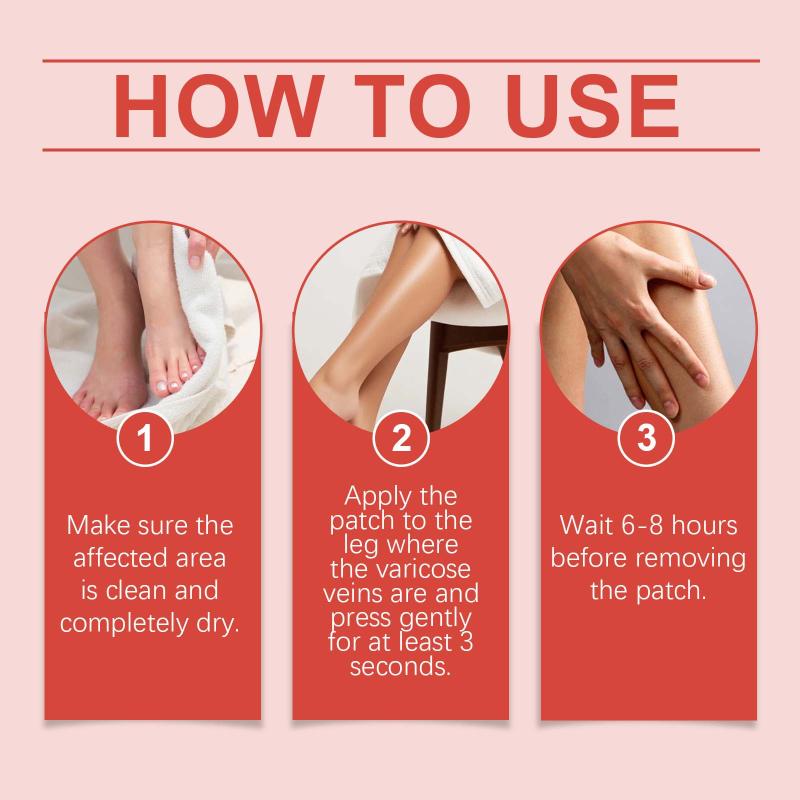 HOW TO USE

1

Make sure the affected area is clean and completely dry.

2

Apply the patch to the leg where the varicose veins are and press gently for at least 3 seconds.

3

Wait 6-8 hours before removing the patch.