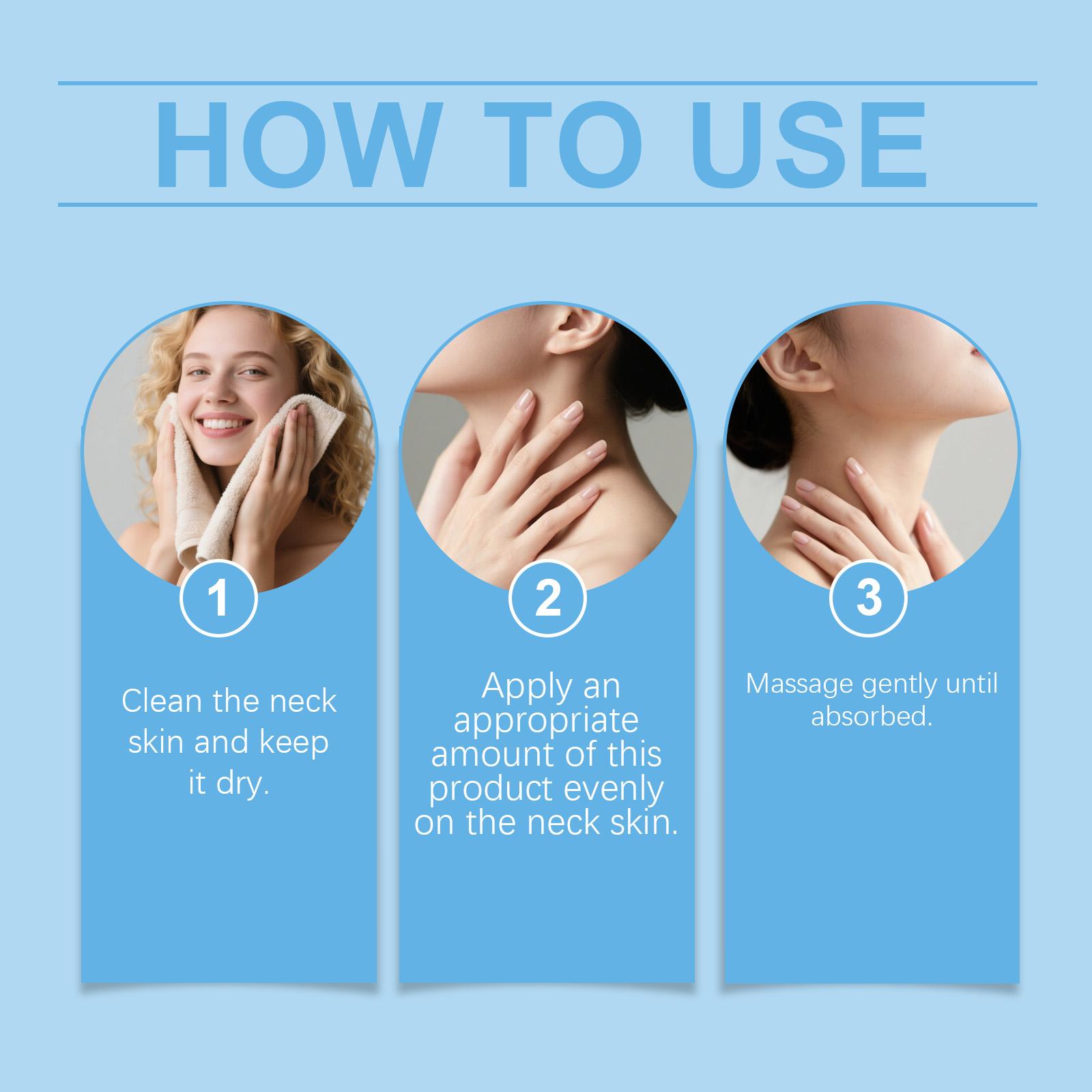 HOW TO USE

1

Clean the neck skin and keep it dry.

2

Apply an appropriate amount of this product evenly on the neck skin.

3

Massage gently until absorbed.