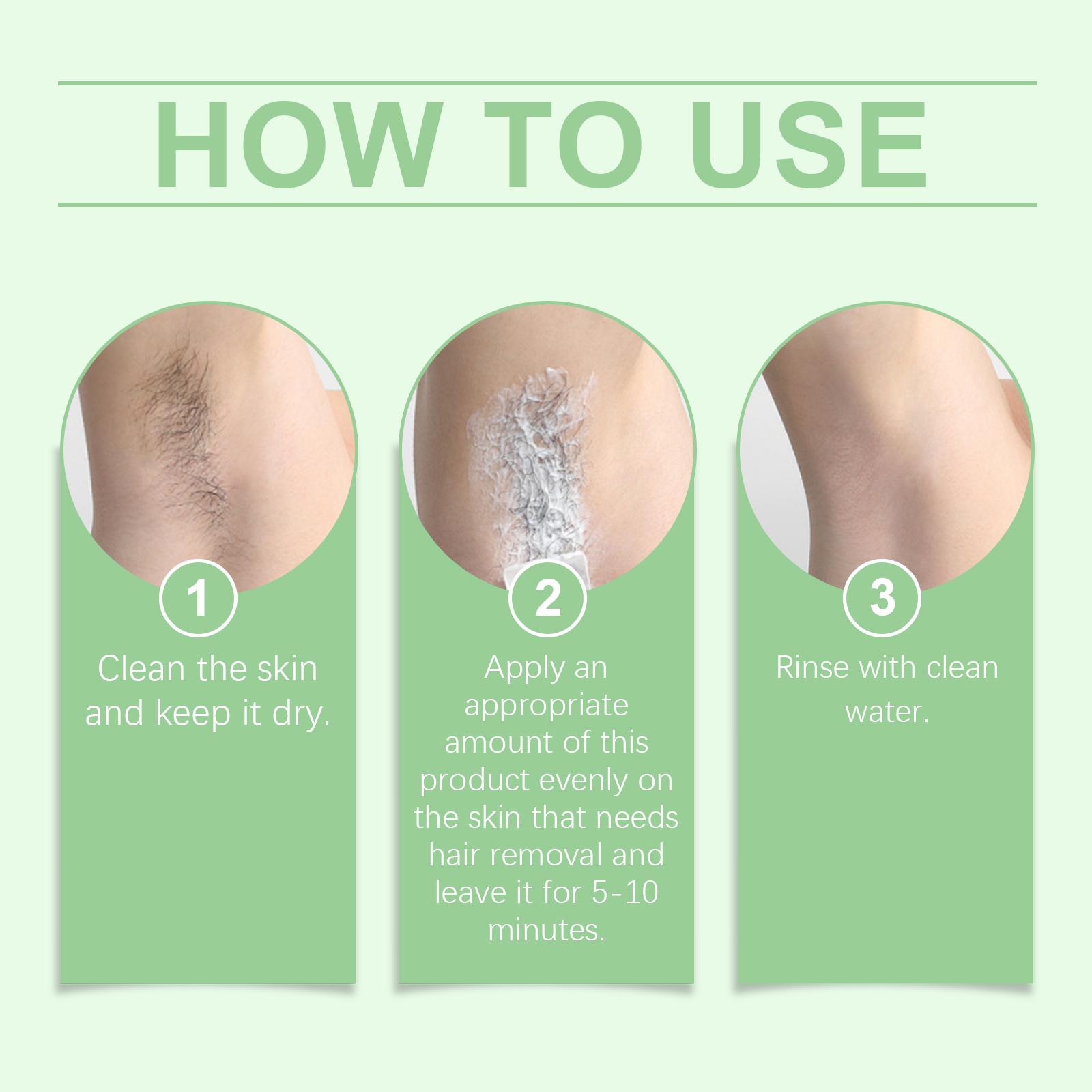 HOW TO USE

1
Clean the skin and keep it dry.

2
Apply an appropriate amount of this product evenly on the skin that needs hair removal and leave it for 5-10 minutes.

3
Rinse with clean water.