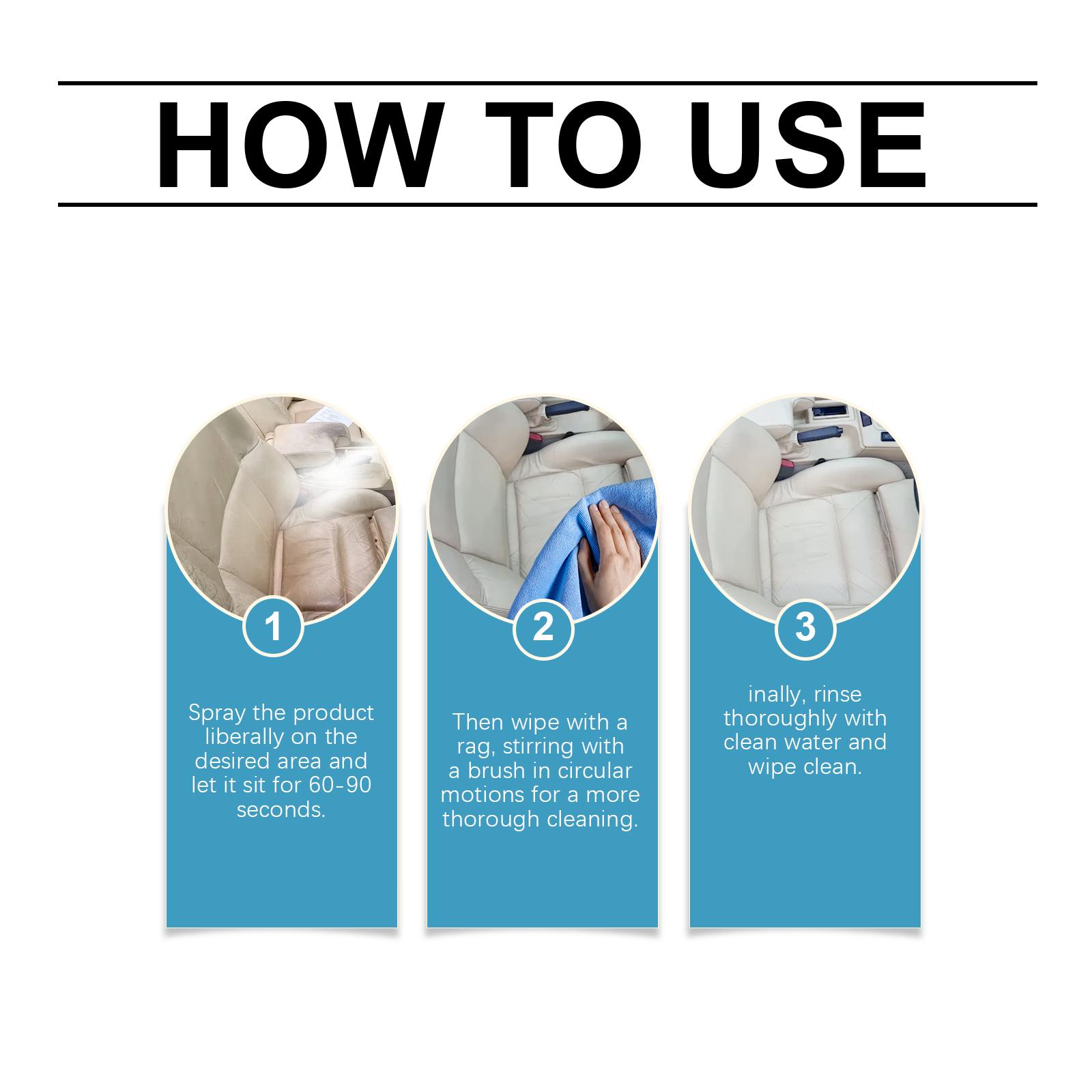 HOW TO USE

1

Spray the product liberally on the desired area and let it sit for 60-90 seconds.

2

Then wipe with a rag, stirring with a brush in circular motions for a more thorough cleaning.

3

inally, rinse thoroughly with clean water and wipe clean.