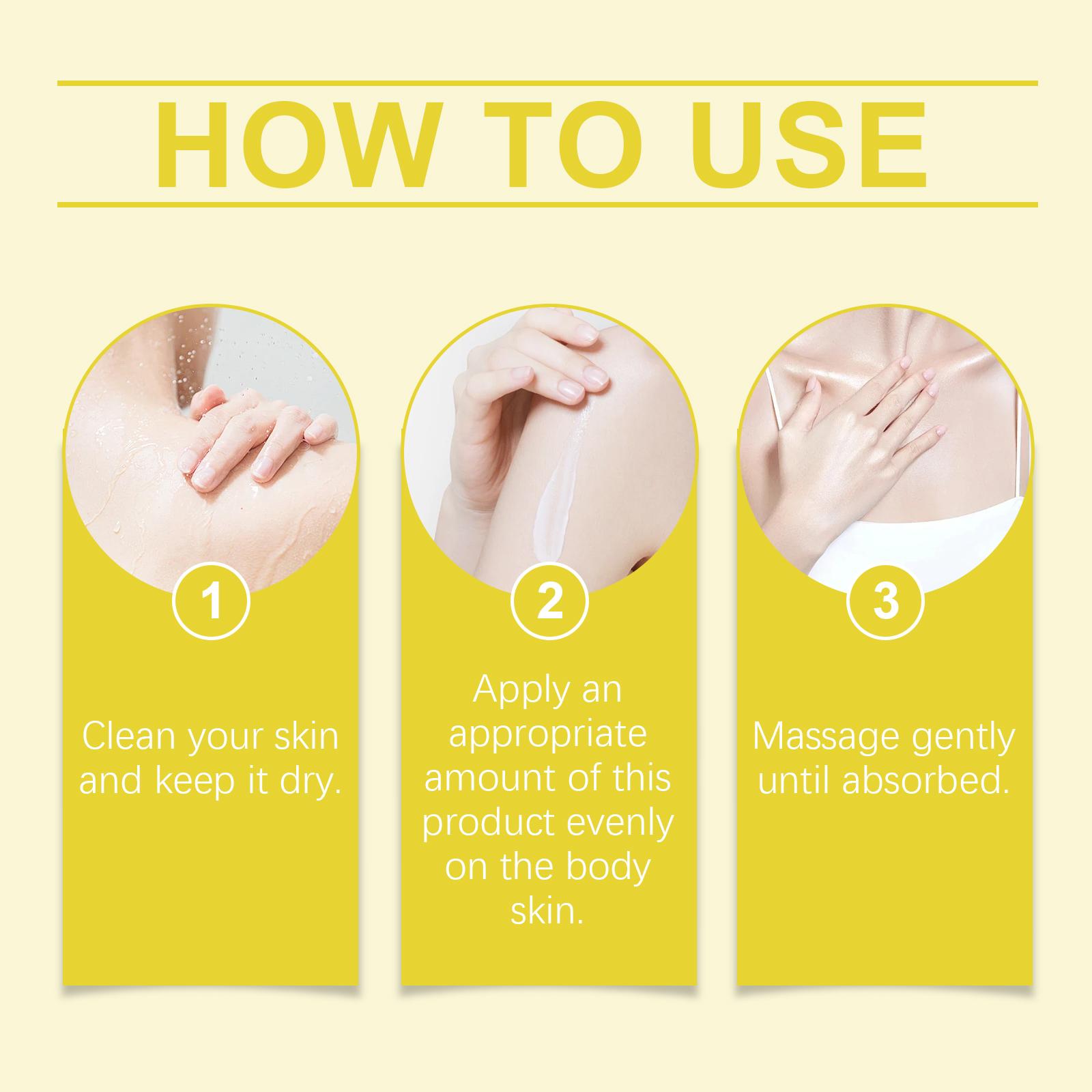 HOW TO USE

1

Clean your skin and keep it dry.

2

Apply an appropriate amount of this product evenly on the body skin.

3

Massage gently until absorbed.