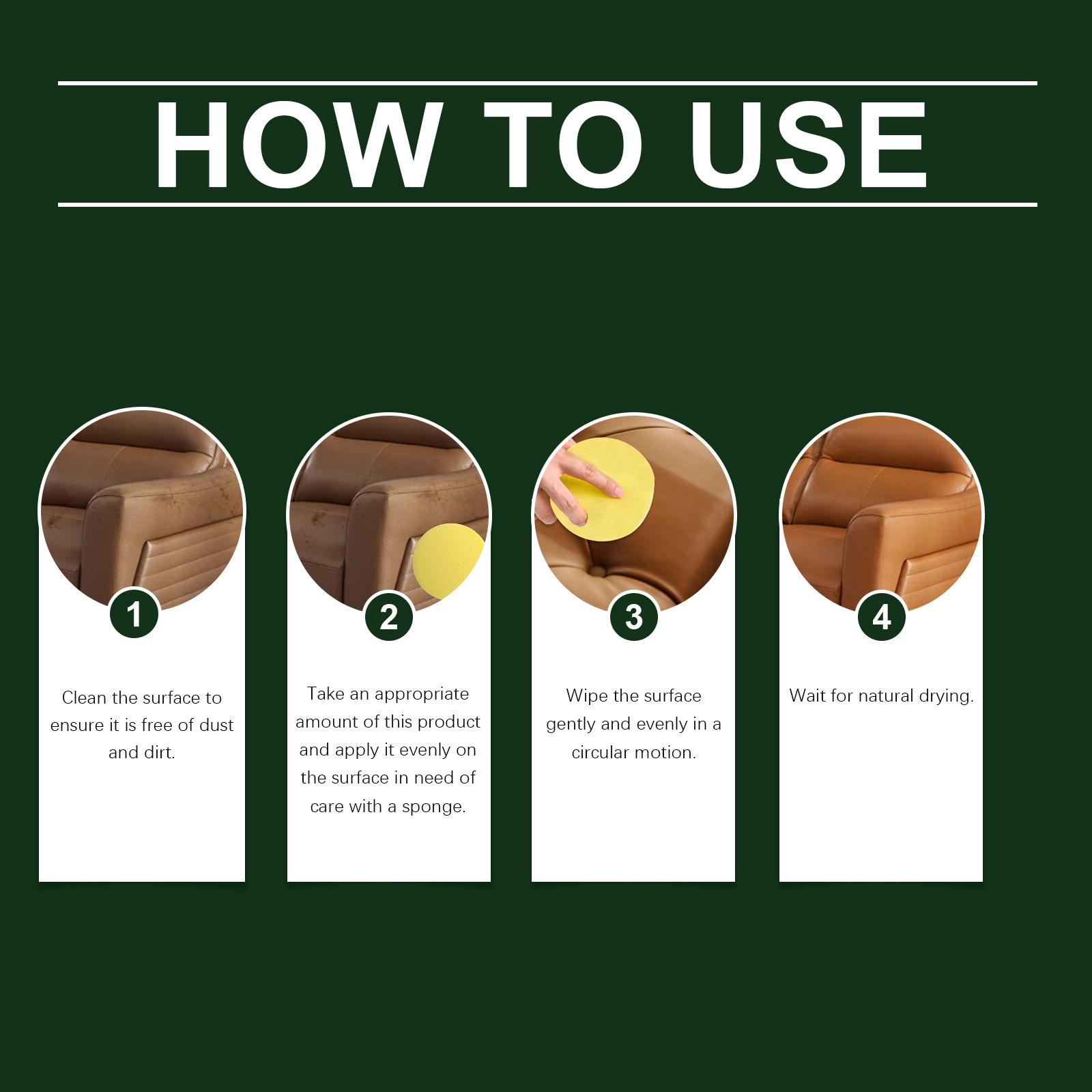 HOW TO USE

1

Clean the surface to ensure it is free of dust and dirt.

2

Take an appropriate amount of this product and apply it evenly on the surface in need of care with a sponge.

3

Wipe the surface gently and evenly in a circular motion.

4

Wait for natural drying.