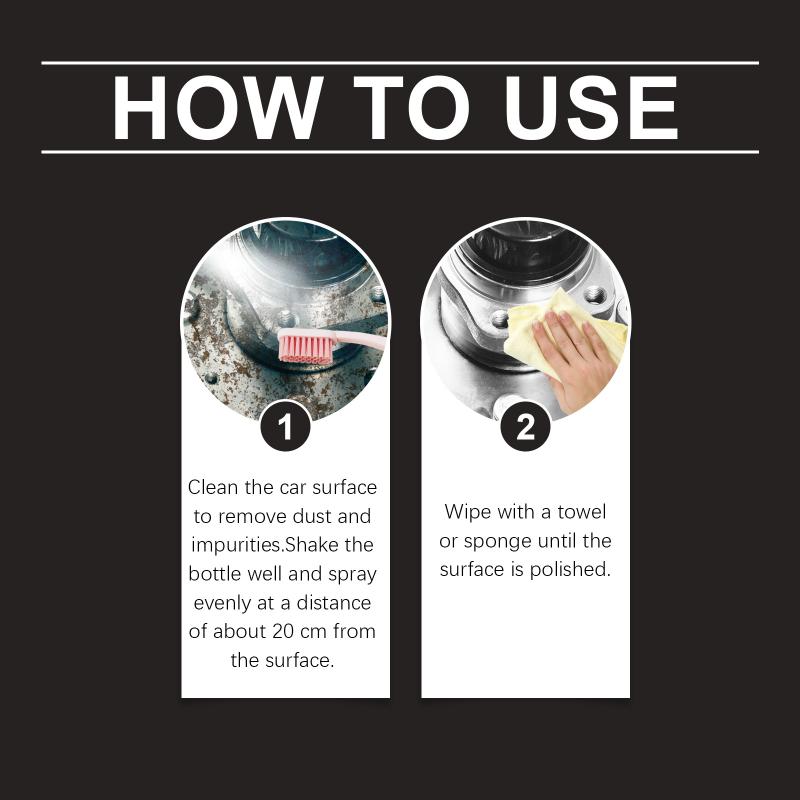 HOW TO USE

1

Clean the car surface to remove dust and impurities.Shake the bottle well and spray evenly at a distance of about 20 cm from the surface.

2

Wipe with a towel or sponge until the surface is polished.