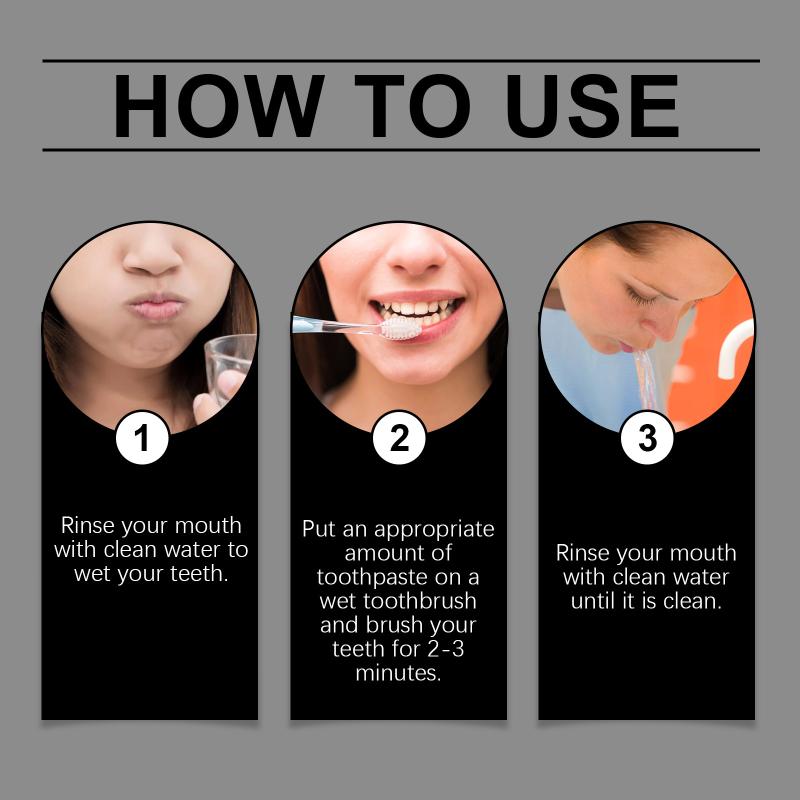 HOW TO USE

1

Rinse your mouth with clean water to wet your teeth.

2

Put an appropriate amount of toothpaste on a wet toothbrush and brush your teeth for 2-3 minutes.

3

Rinse your mouth with clean water until it is clean.