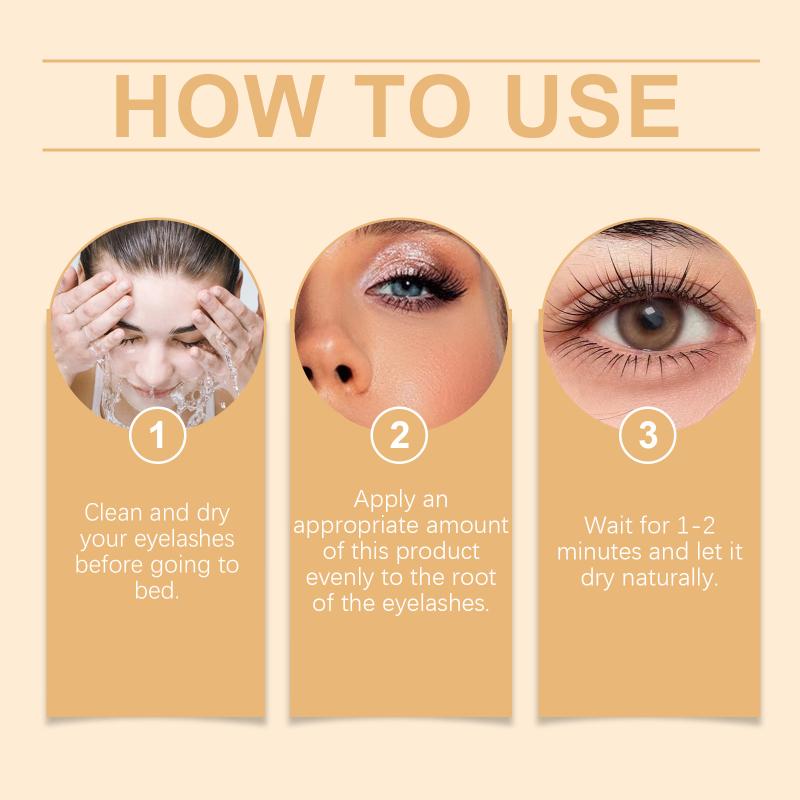 HOW TO USE

1

Clean and dry your eyelashes before going to bed.

2

Apply an appropriate amount of this product evenly to the root of the eyelashes.

3

Wait for 1-2 minutes and let it dry naturally.