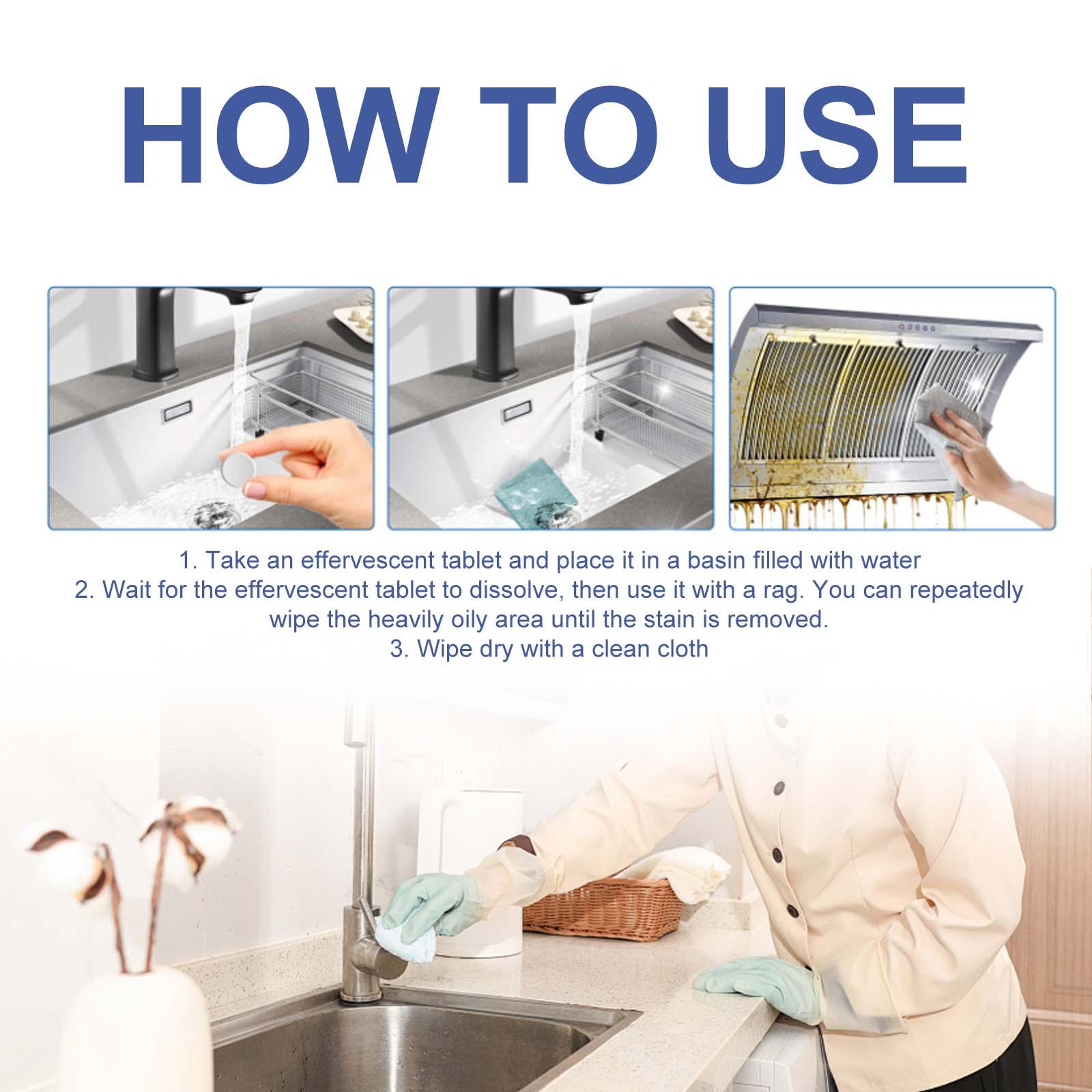 HOW TO USE

1. Take an effervescent tablet and place it in a basin filled with water
2. Wait for the effervescent tablet to dissolve, then use it with a rag. You can repeatedly wipe the heavily oily area until the stain is removed.
3. Wipe dry with a clean cloth