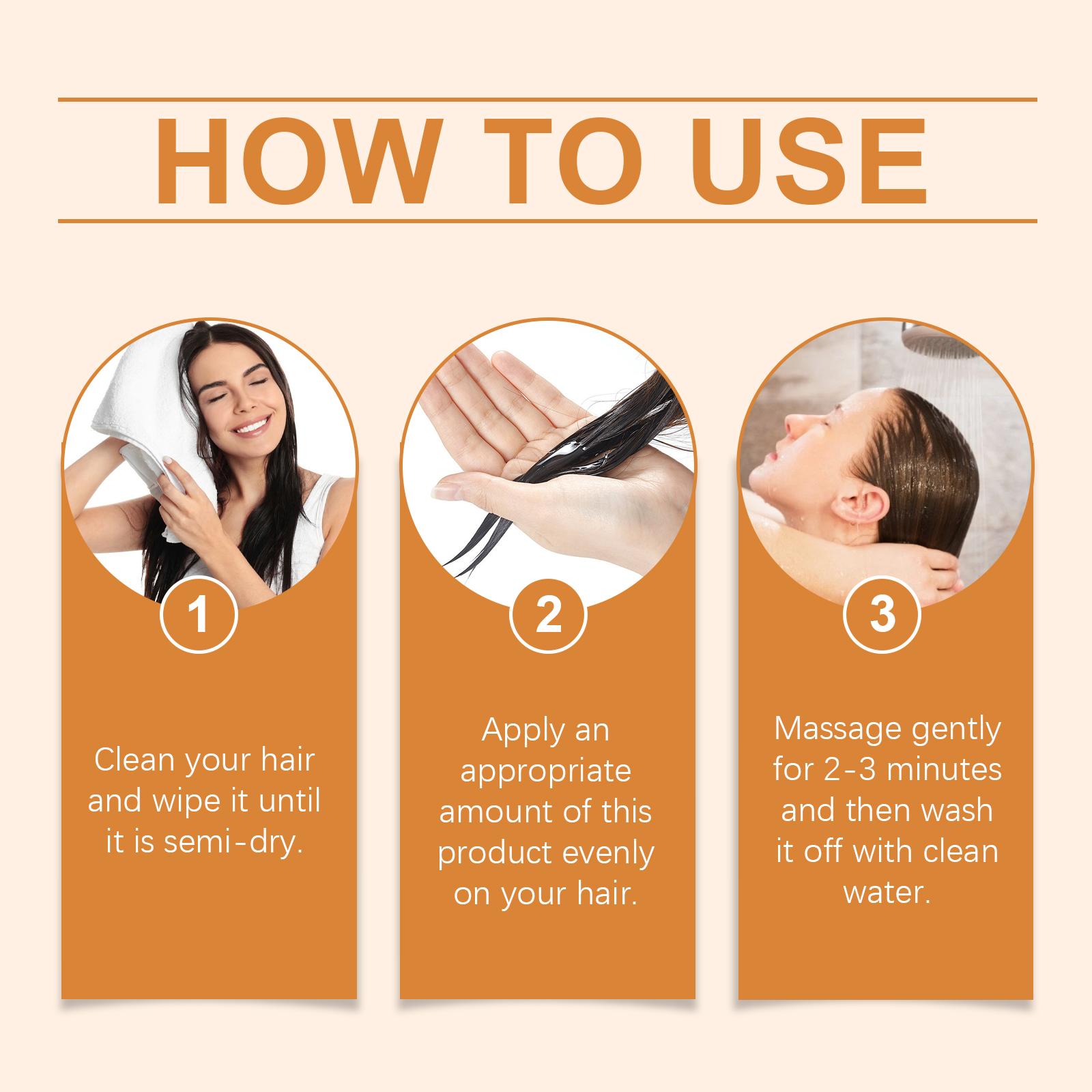 HOW TO USE

1

Clean your hair and wipe it until it is semi-dry.

2

Apply an appropriate amount of this product evenly on your hair.

3

Massage gently for 2-3 minutes and then wash it off with clean water.