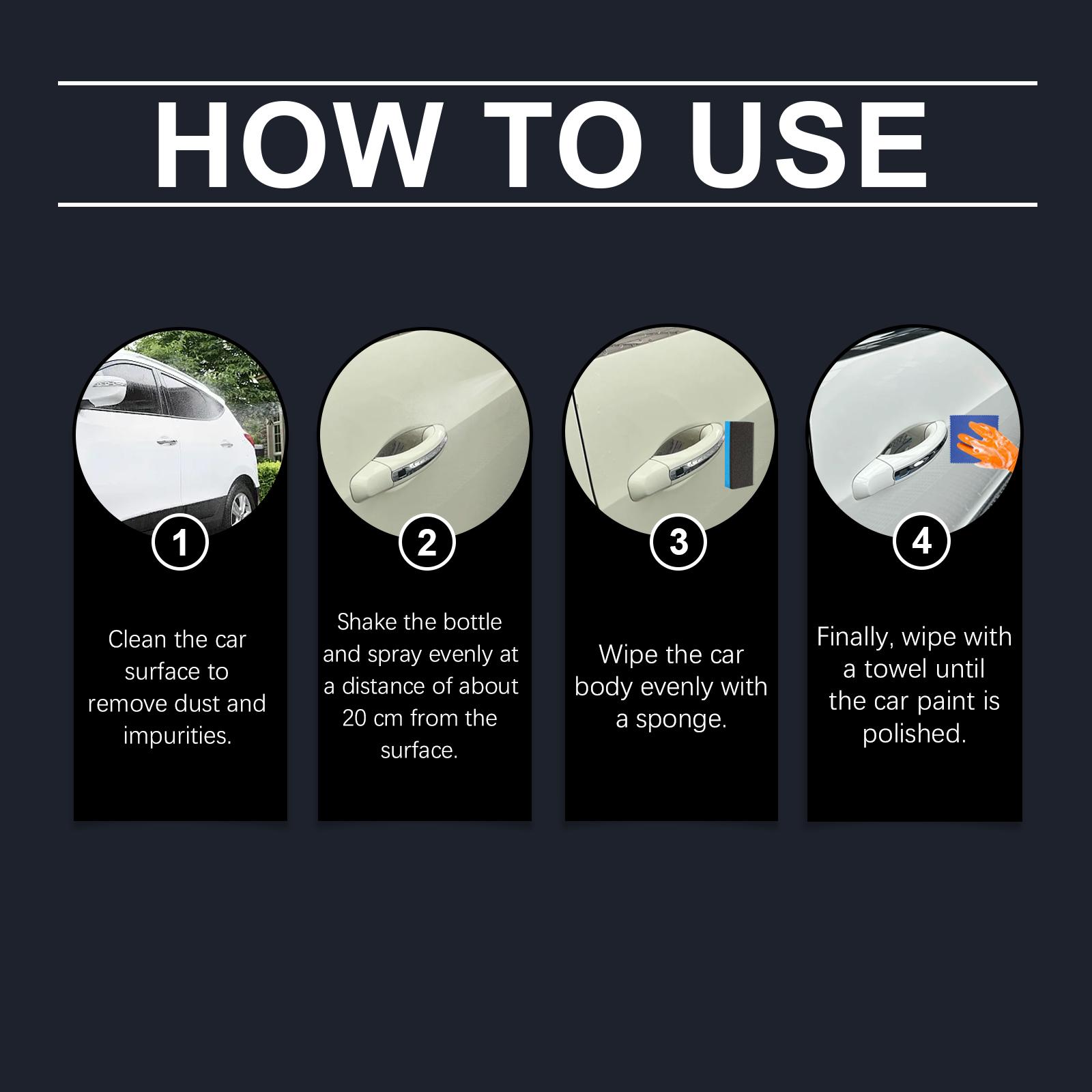 HOW TO USE

1

Clean the car surface to remove dust and impurities.

2

Shake the bottle and spray evenly at a distance of about 20 cm from the surface.

3

Wipe the car body evenly with a sponge.

4

Finally, wipe with a towel until the car paint is polished.