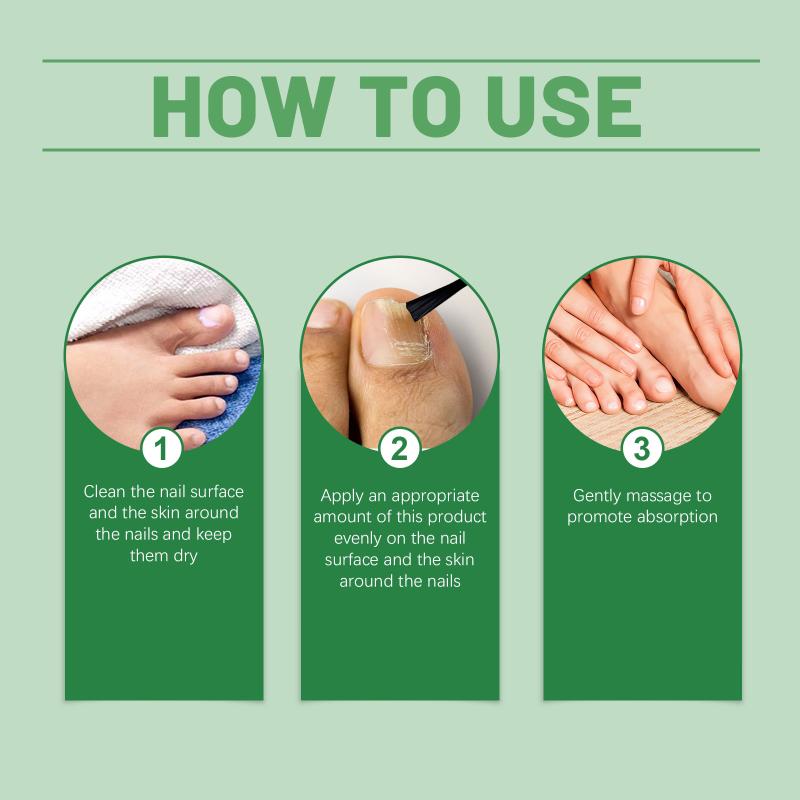 HOW TO USE

1

Clean the nail surface and the skin around the nails and keep them dry

2

Apply an appropriate amount of this product evenly on the nail surface and the skin around the nails

3

Gently massage to promote absorption