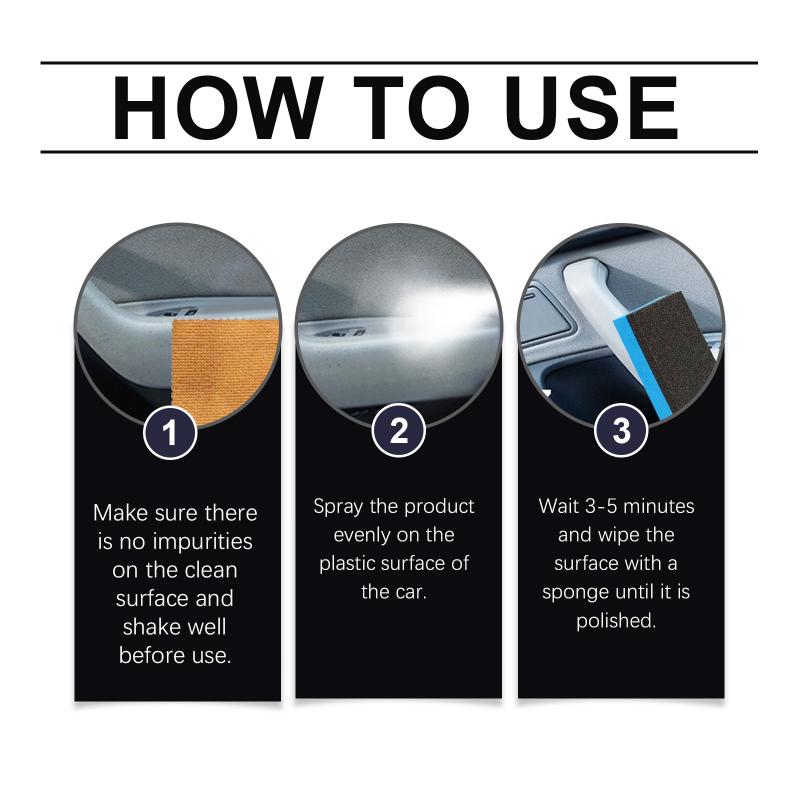 HOW TO USE

1

Make sure there is no impurities on the clean surface and shake well before use.

2

Spray the product evenly on the plastic surface of the car.

3

Wait 3-5 minutes and wipe the surface with a sponge until it is polished.