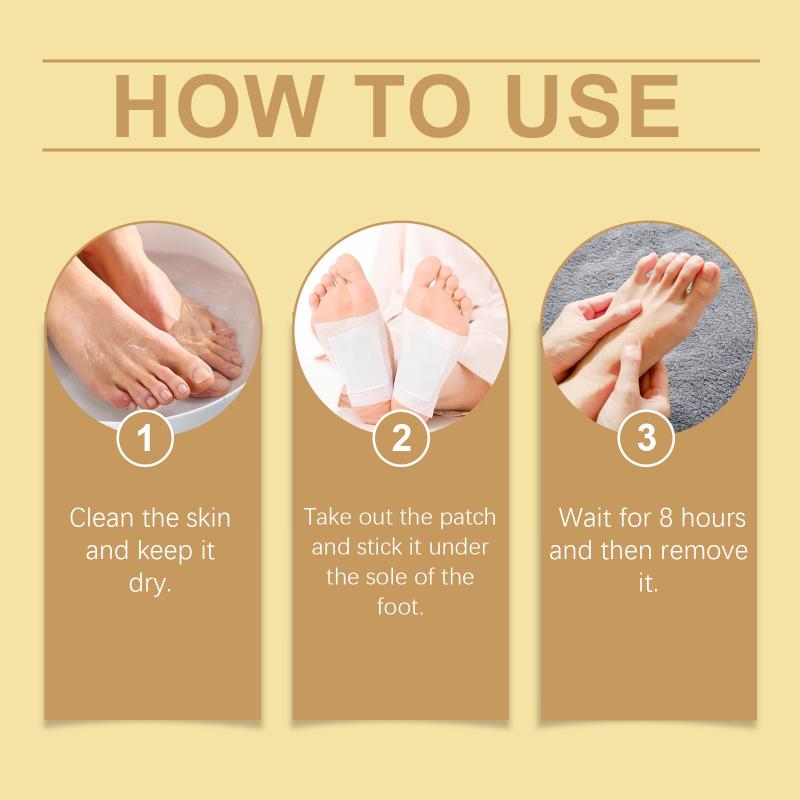 HOW TO USE

1

Clean the skin and keep it dry.

2

Take out the patch and stick it under the sole of the foot.

3

Wait for 8 hours and then remove it.