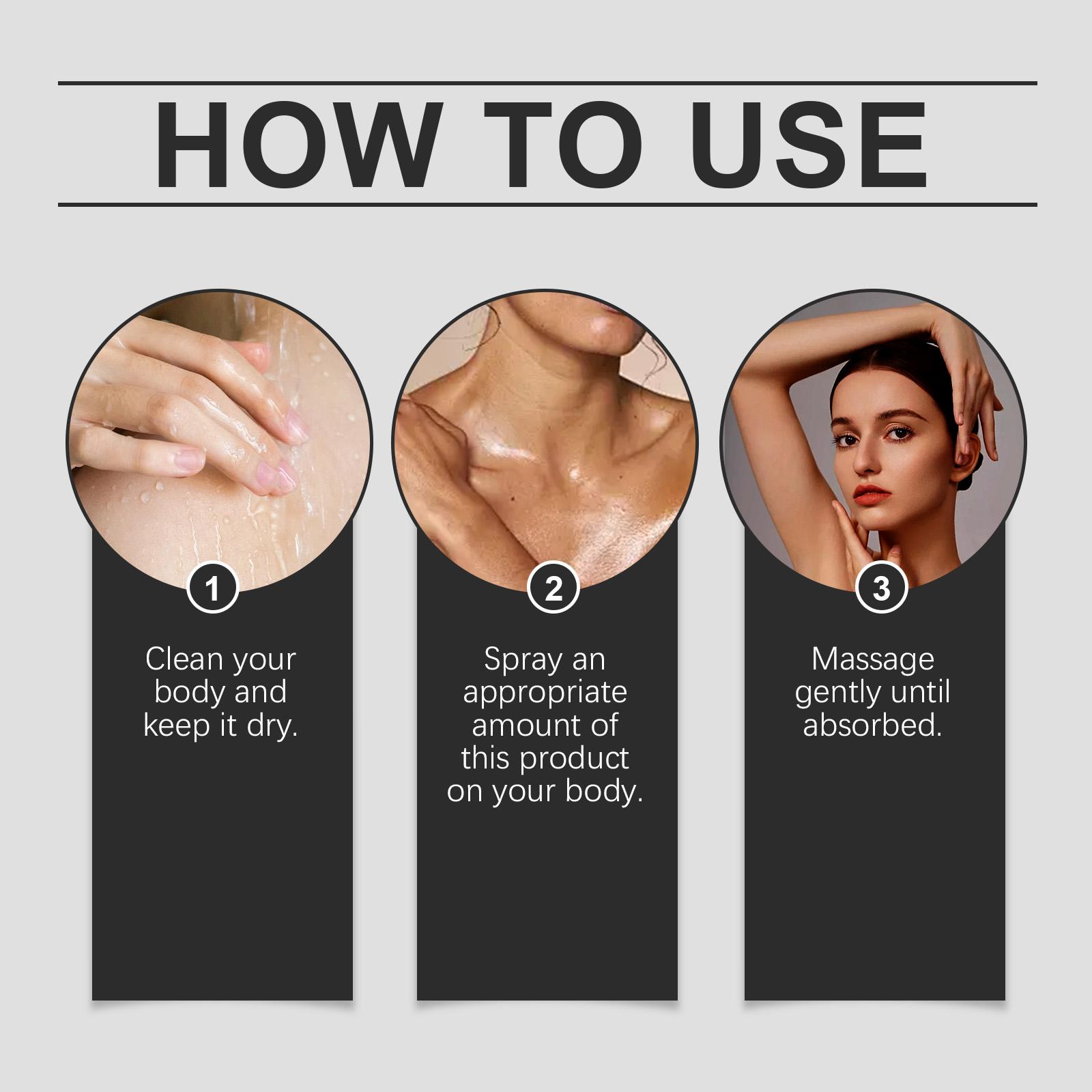 HOW TO USE

1

Clean your body and keep it dry.

2

Spray an appropriate amount of this product on your body.

3

Massage gently until absorbed.