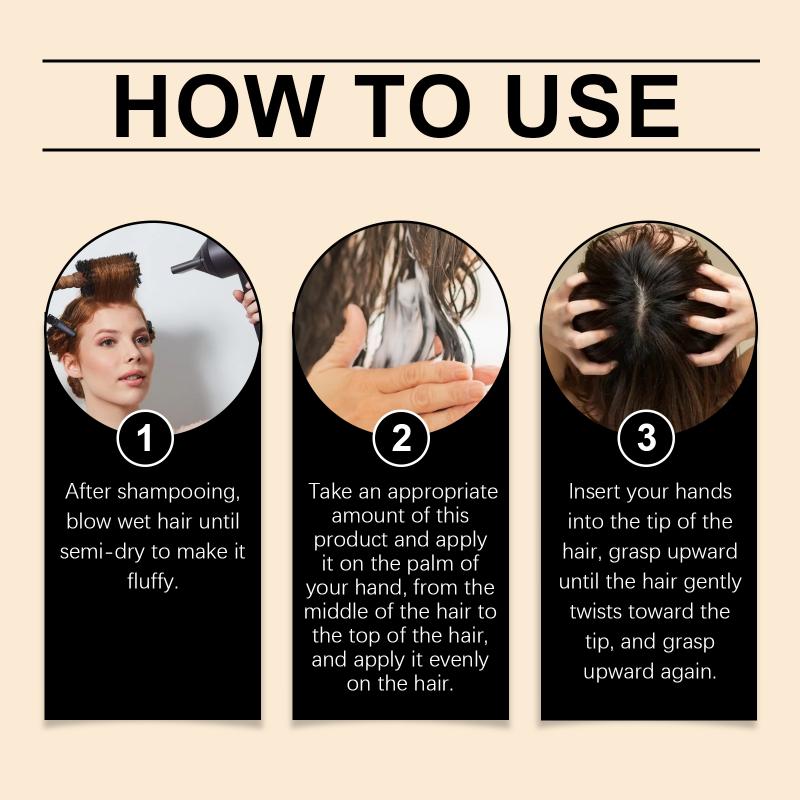 HOW TO USE

1

After shampooing, blow wet hair until semi-dry to make it fluffy.

2

Take an appropriate amount of this product and apply it on the palm of your hand, from the middle of the hair to the top of the hair, and apply it evenly on the hair.

3

Insert your hands into the tip of the hair, grasp upward until the hair gently twists toward the tip, and grasp upward again.