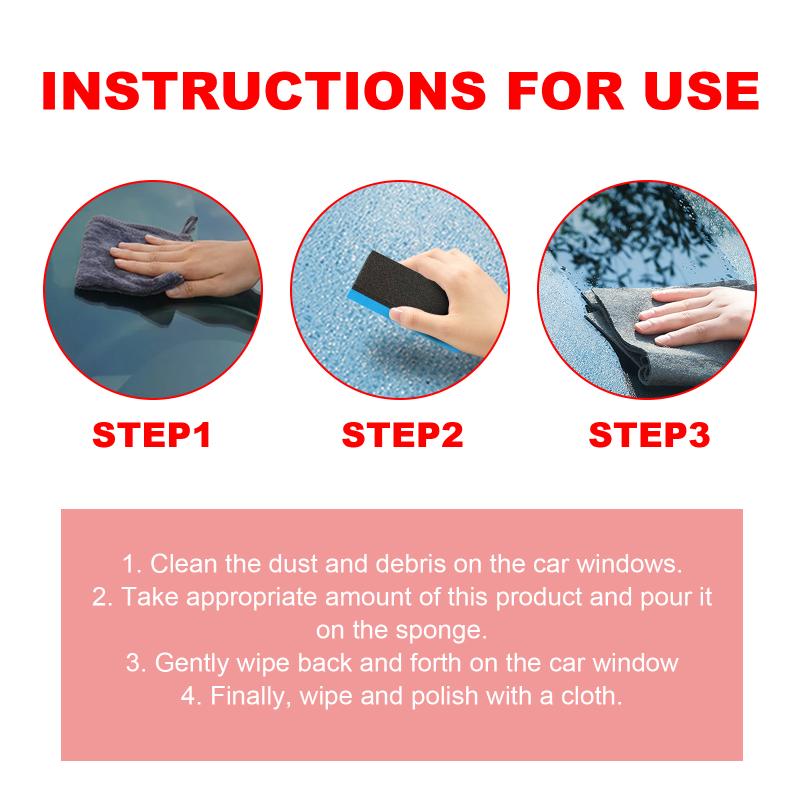 INSTRUCTIONS FOR USE

STEP1

STEP2

STEP3

1. Clean the dust and debris on the car windows.
2. Take appropriate amount of this product and pour it on the sponge.
3. Gently wipe back and forth on the car window
4. Finally, wipe and polish with a cloth.