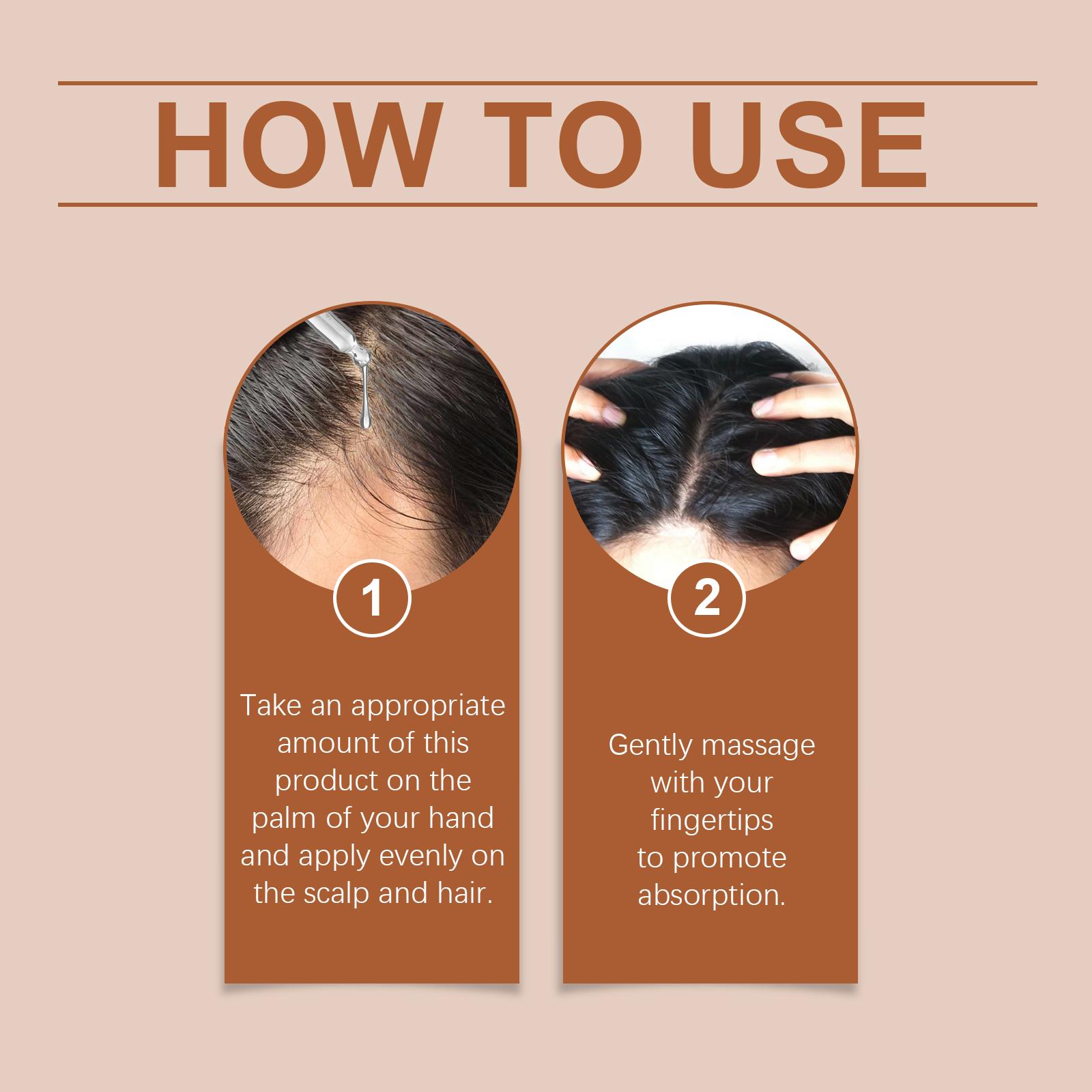 HOW TO USE

1

Take an appropriate amount of this product on the palm of your hand and apply evenly on the scalp and hair.

2

Gently massage with your fingertips to promote absorption.