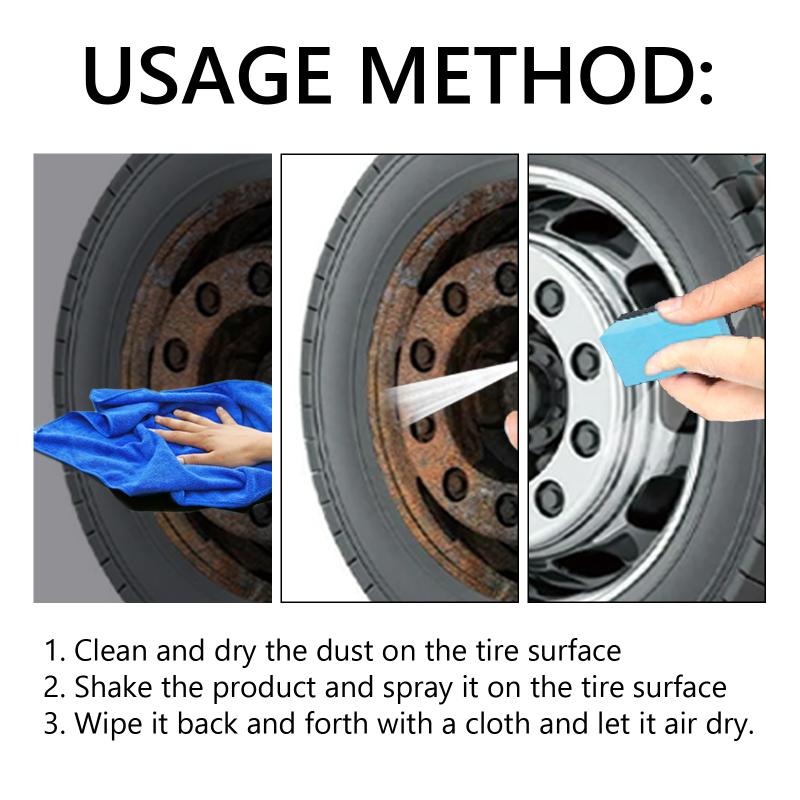 USAGE METHOD:

1. Clean and dry the dust on the tire surface
2. Shake the product and spray it on the tire surface
3. Wipe it back and forth with a cloth and let it air dry.