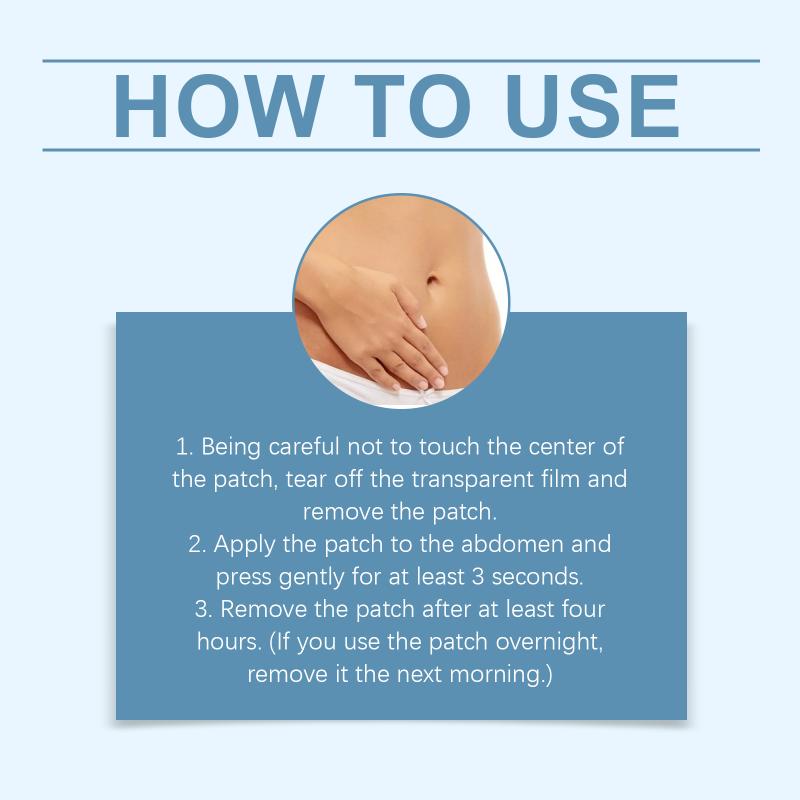 HOW TO USE

1. Being careful not to touch the center of the patch, tear off the transparent film and remove the patch.
2. Apply the patch to the abdomen and press gently for at least 3 seconds.
3. Remove the patch after at least four hours. (If you use the patch overnight, remove it the next morning.)