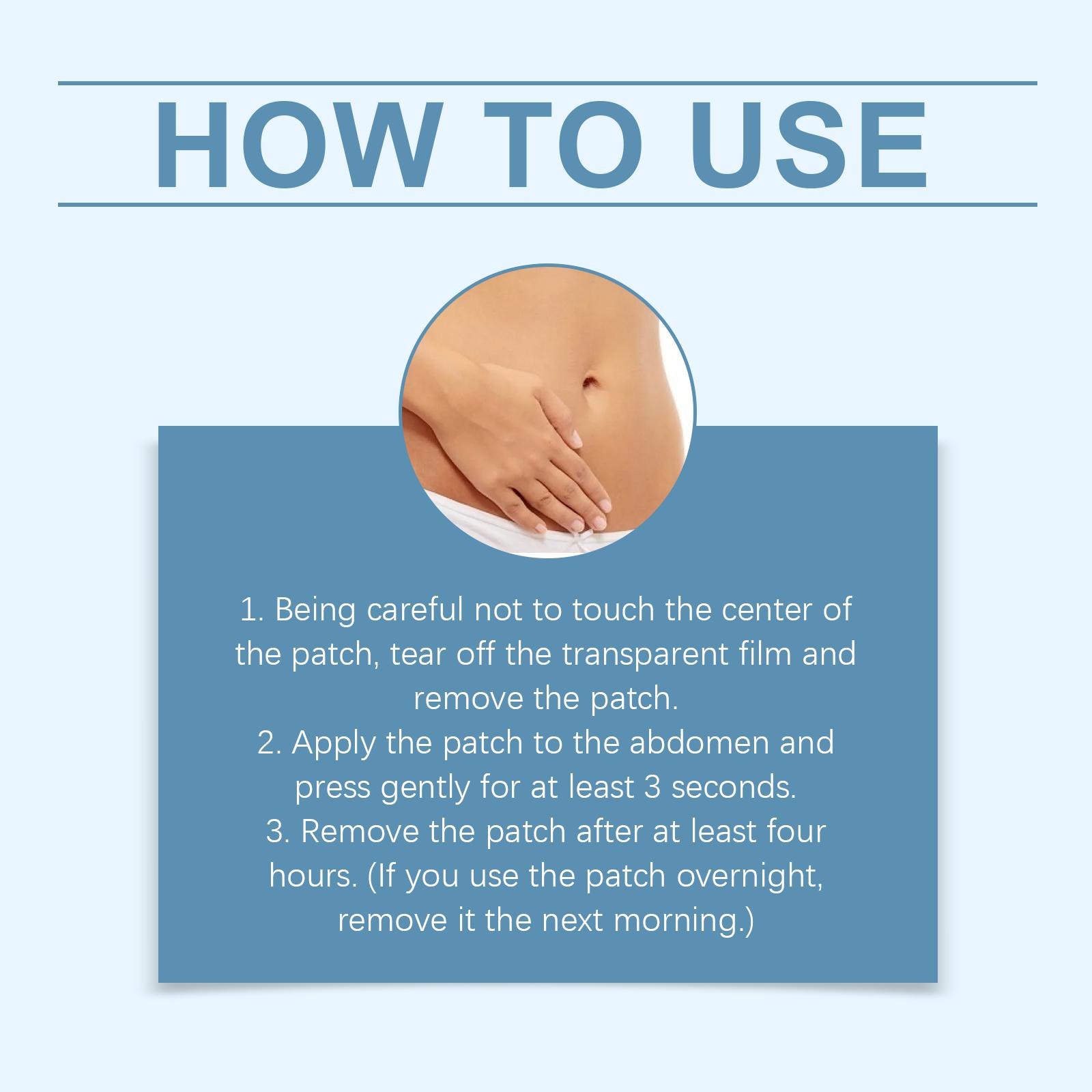 HOW TO USE

1. Being careful not to touch the center of the patch, tear off the transparent film and remove the patch.
2. Apply the patch to the abdomen and press gently for at least 3 seconds.
3. Remove the patch after at least four hours. (If you use the patch overnight, remove it the next morning.)