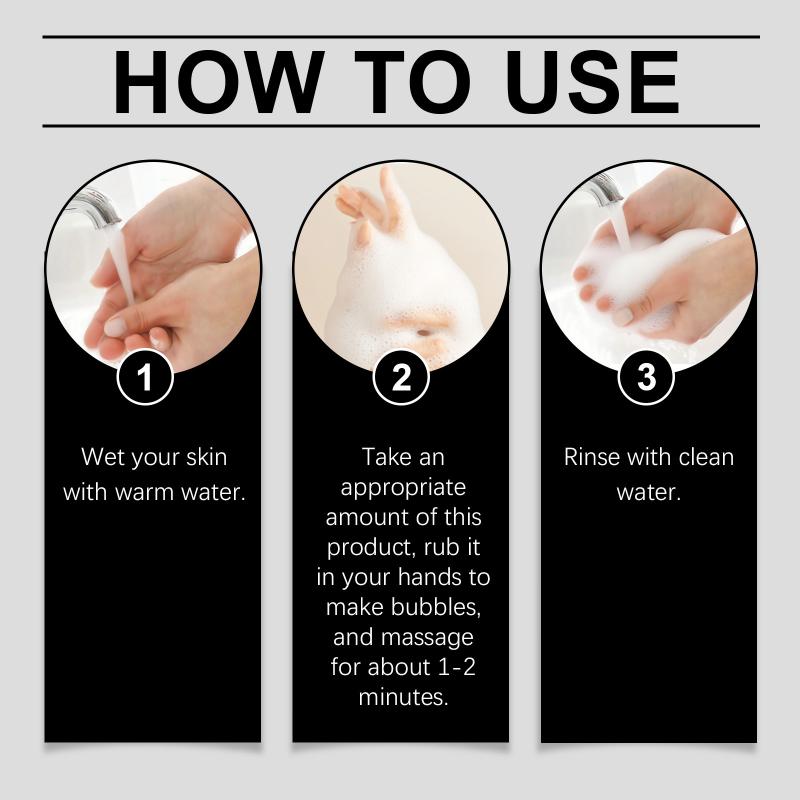 HOW TO USE

1

Wet your skin with warm water.

2

Take an appropriate amount of this product, rub it in your hands to make bubbles, and massage for about 1-2 minutes.

3

Rinse with clean water.