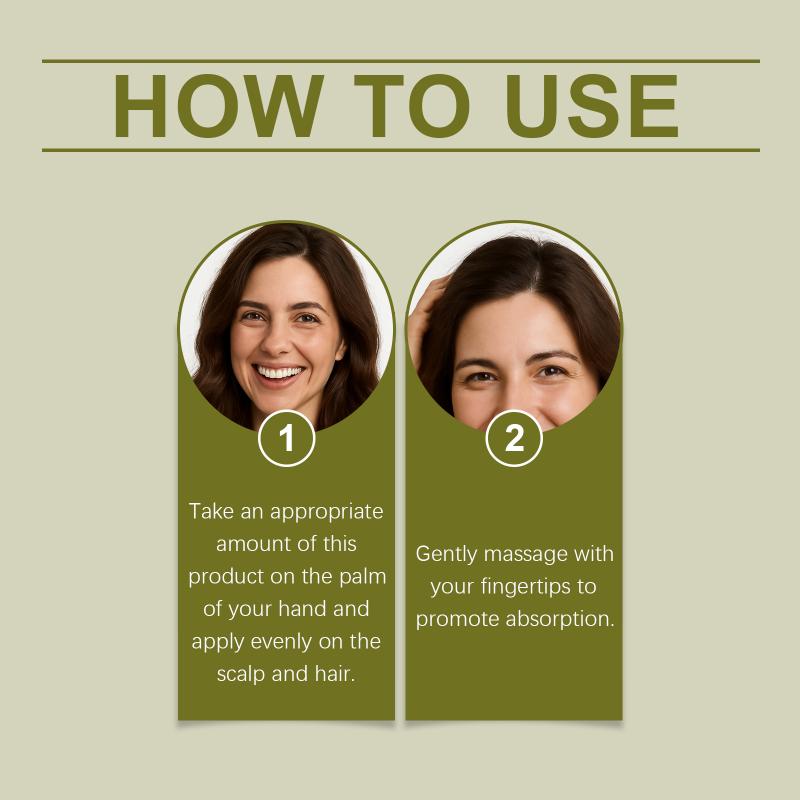 HOW TO USE

1

Take an appropriate amount of this product on the palm of your hand and apply evenly on the scalp and hair.

2

Gently massage with your fingertips to promote absorption.