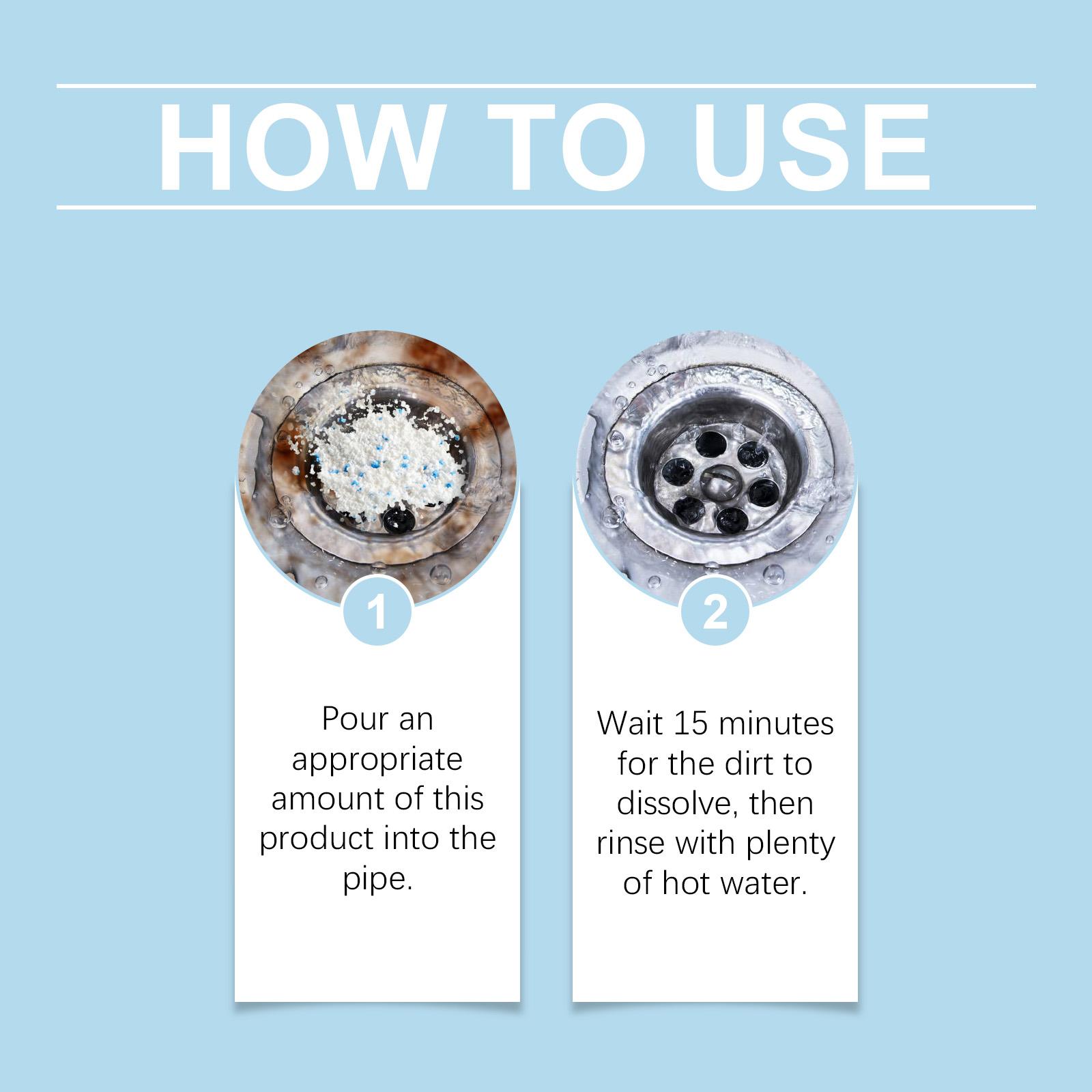 HOW TO USE

1

Pour an appropriate amount of this product into the pipe.

2

Wait 15 minutes for the dirt to dissolve, then rinse with plenty of hot water.